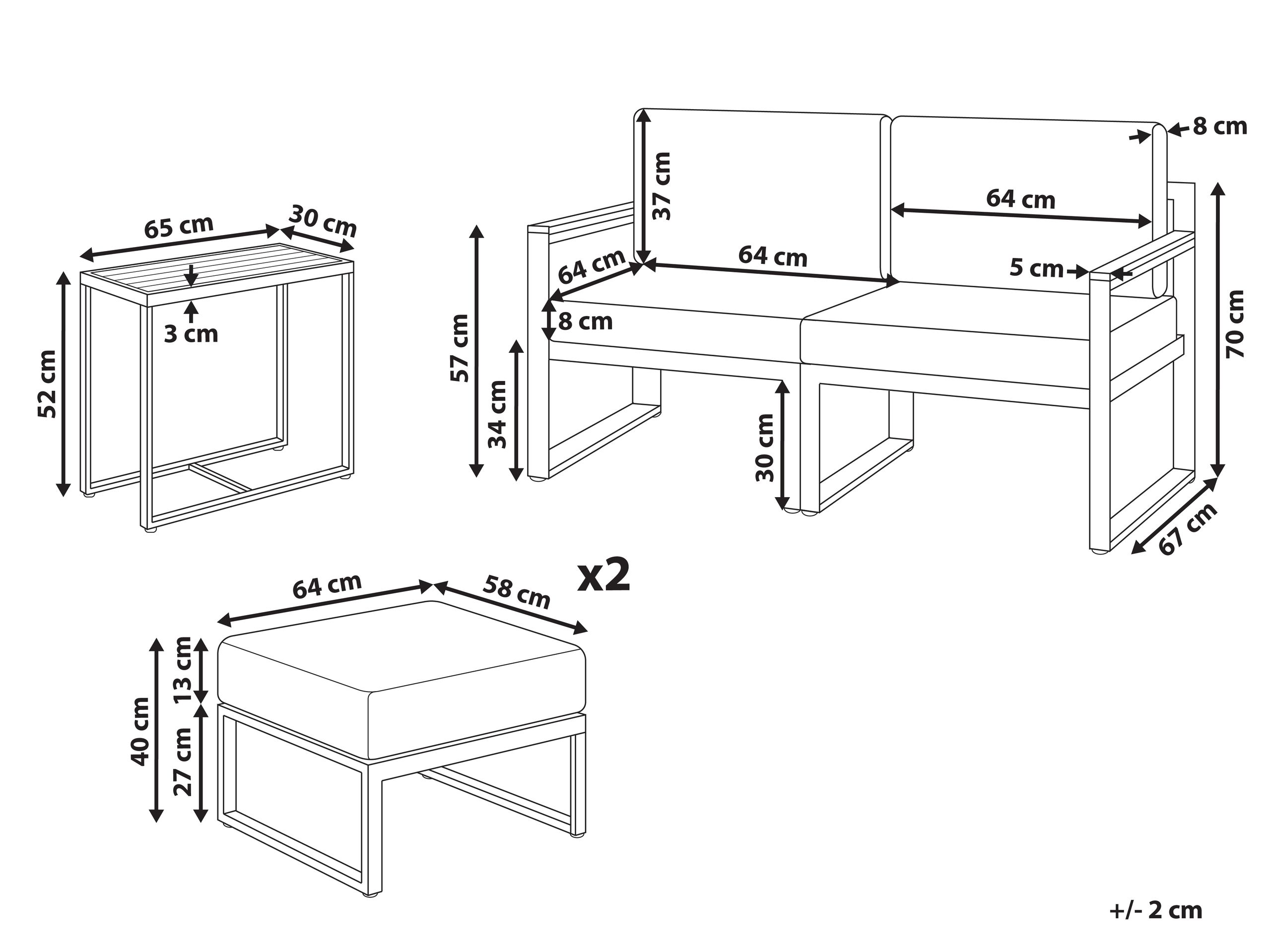 65 cm
30 cm
3 cm
52 cm

37 cm
8 cm
64 cm
64 cm
64 cm
5 cm
8 cm
57 cm
34 cm
30 cm
70 cm
67 cm

x2
64 cm
58 cm
13 cm
40 cm
27 cm

+/- 2 cm