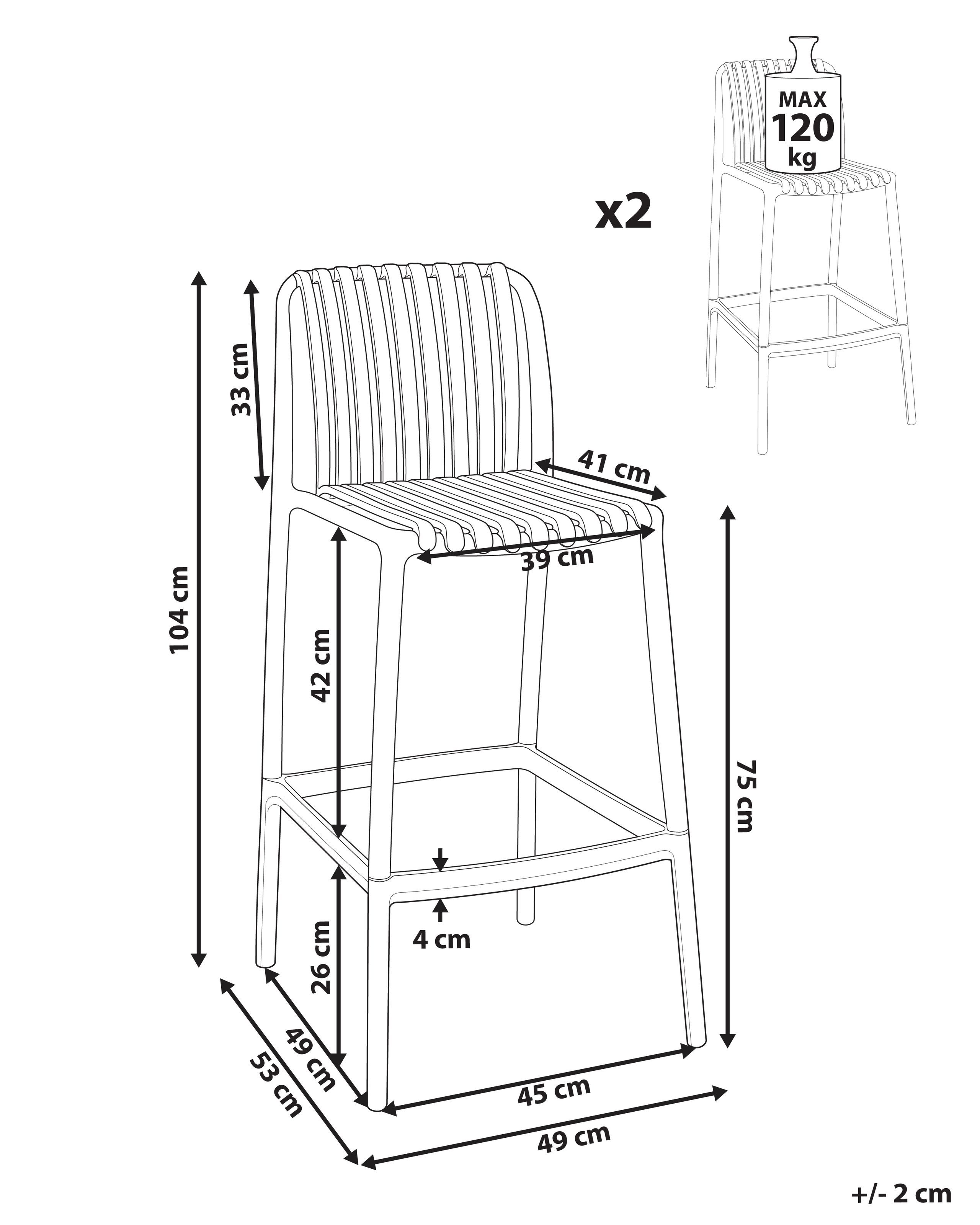 MAX
120
kg

x2

104 cm

33 cm

41 cm

39 cm

42 cm

75 cm

4 cm

26 cm

49 cm

53 cm

45 cm

49 cm

+/- 2 cm