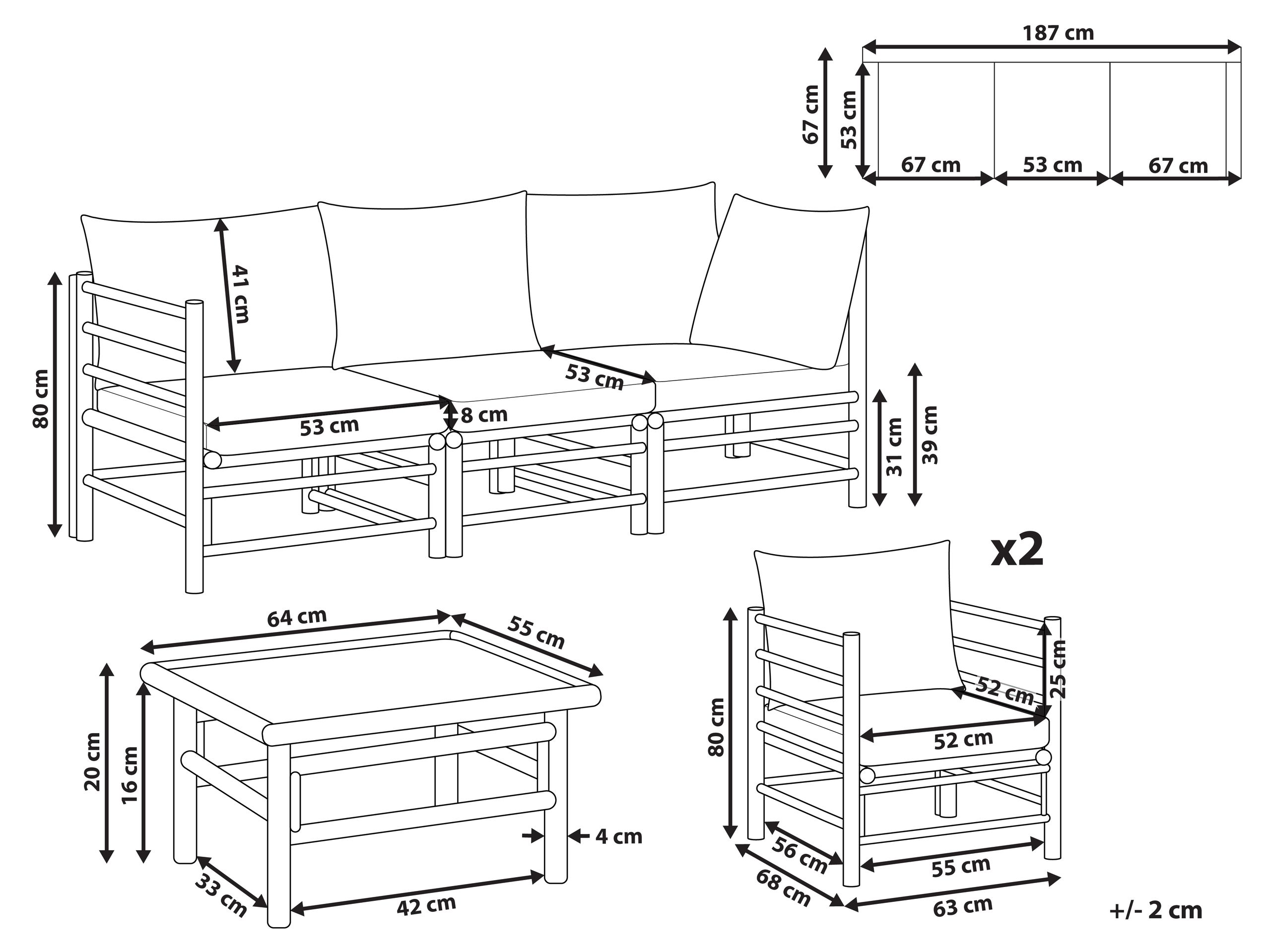 187 cm
67 cm
53 cm
67 cm
53 cm
67 cm

41 cm
80 cm
53 cm
53 cm
8 cm
31 cm
39 cm

x2

64 cm
55 cm
20 cm
16 cm
4 cm
33 cm
42 cm

80 cm
25 cm
52 cm
52 cm
56 cm
68 cm
55 cm
63 cm

+/- 2 cm