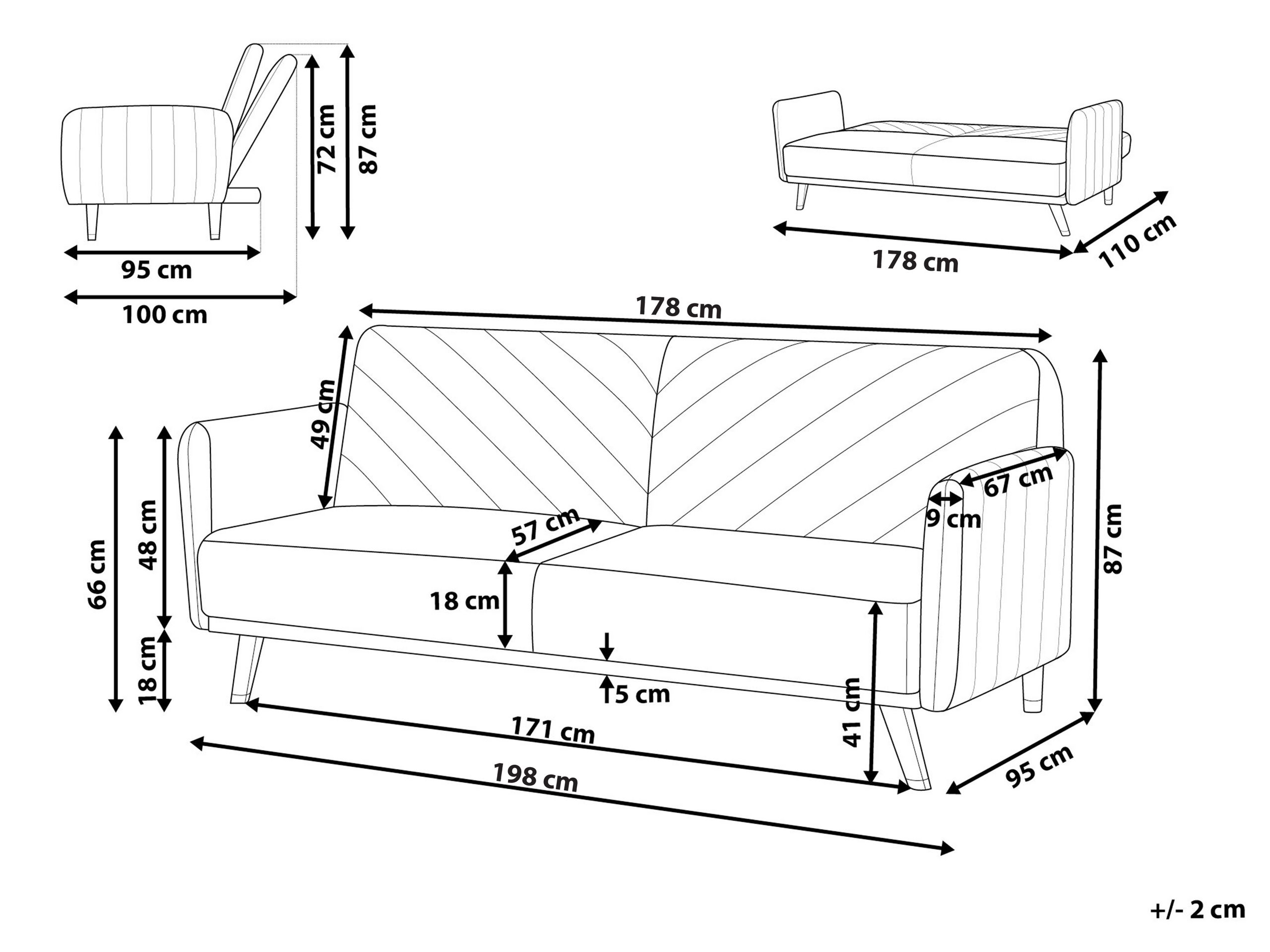 72 cm
87 cm
95 cm
100 cm
178 cm
110 cm
178 cm
49 cm
66 cm
48 cm
18 cm
57 cm
18 cm
5 cm
67 cm
9 cm
87 cm
41 cm
171 cm
198 cm
95 cm
+/- 2 cm