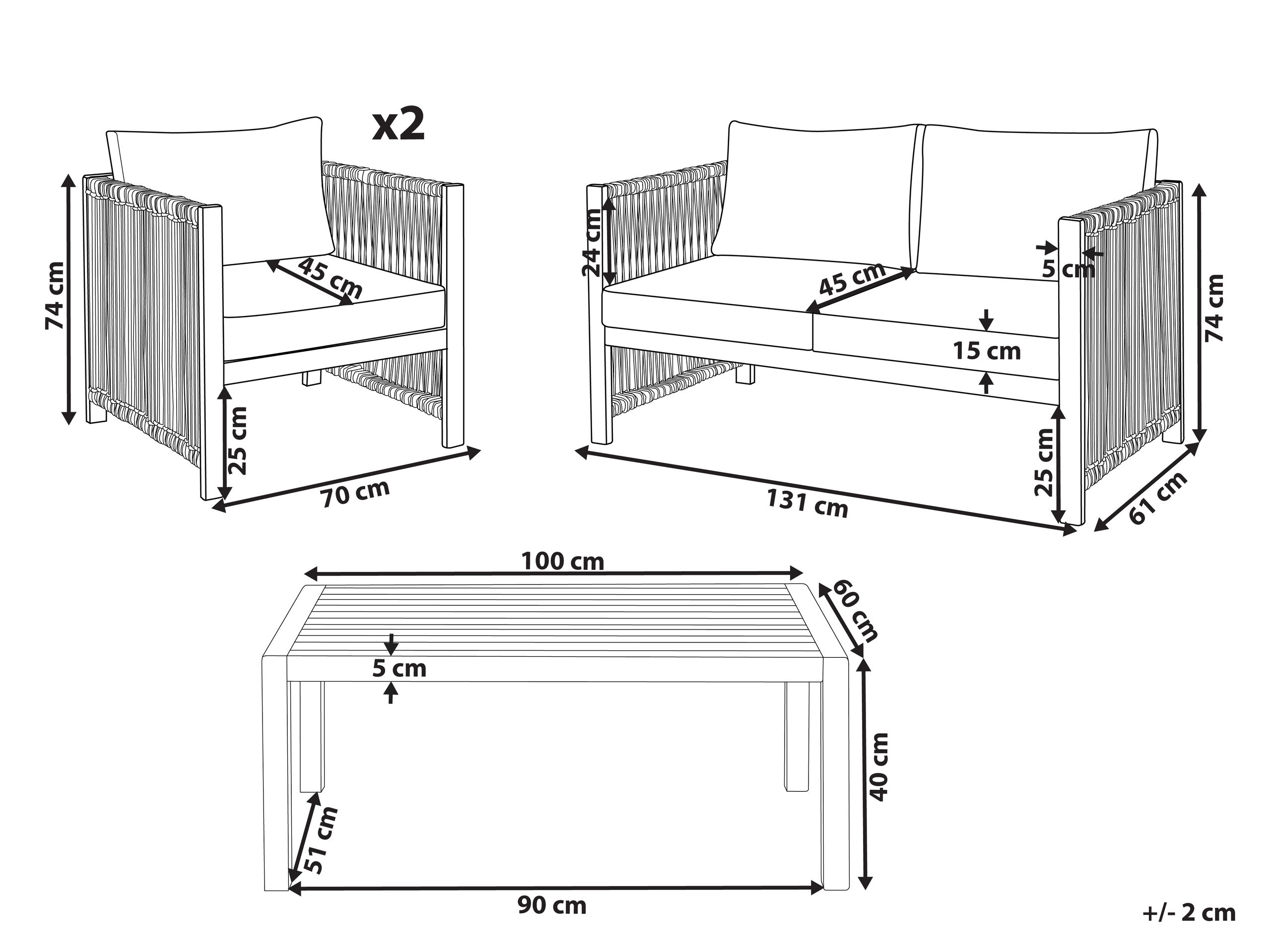 x2

74 cm

45 cm

25 cm

70 cm

24 cm

45 cm

5 cm

15 cm

74 cm

25 cm

131 cm

61 cm

100 cm

60 cm

5 cm

40 cm

51 cm

90 cm

+/- 2 cm