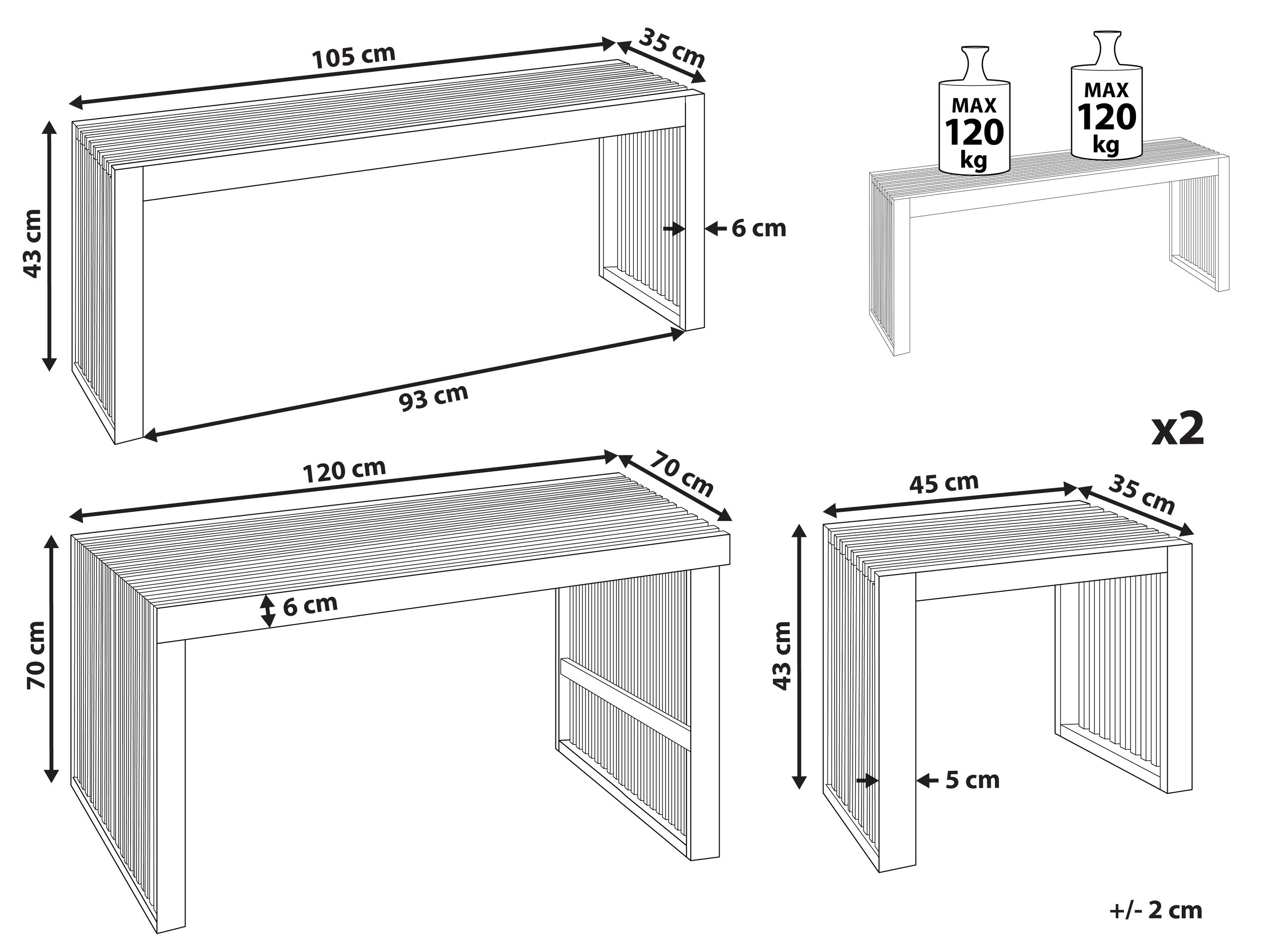 105 cm
35 cm
43 cm
6 cm
93 cm

MAX
120
kg

MAX
120
kg

x2

120 cm
70 cm
70 cm
6 cm

45 cm
35 cm
43 cm
5 cm

+/- 2 cm