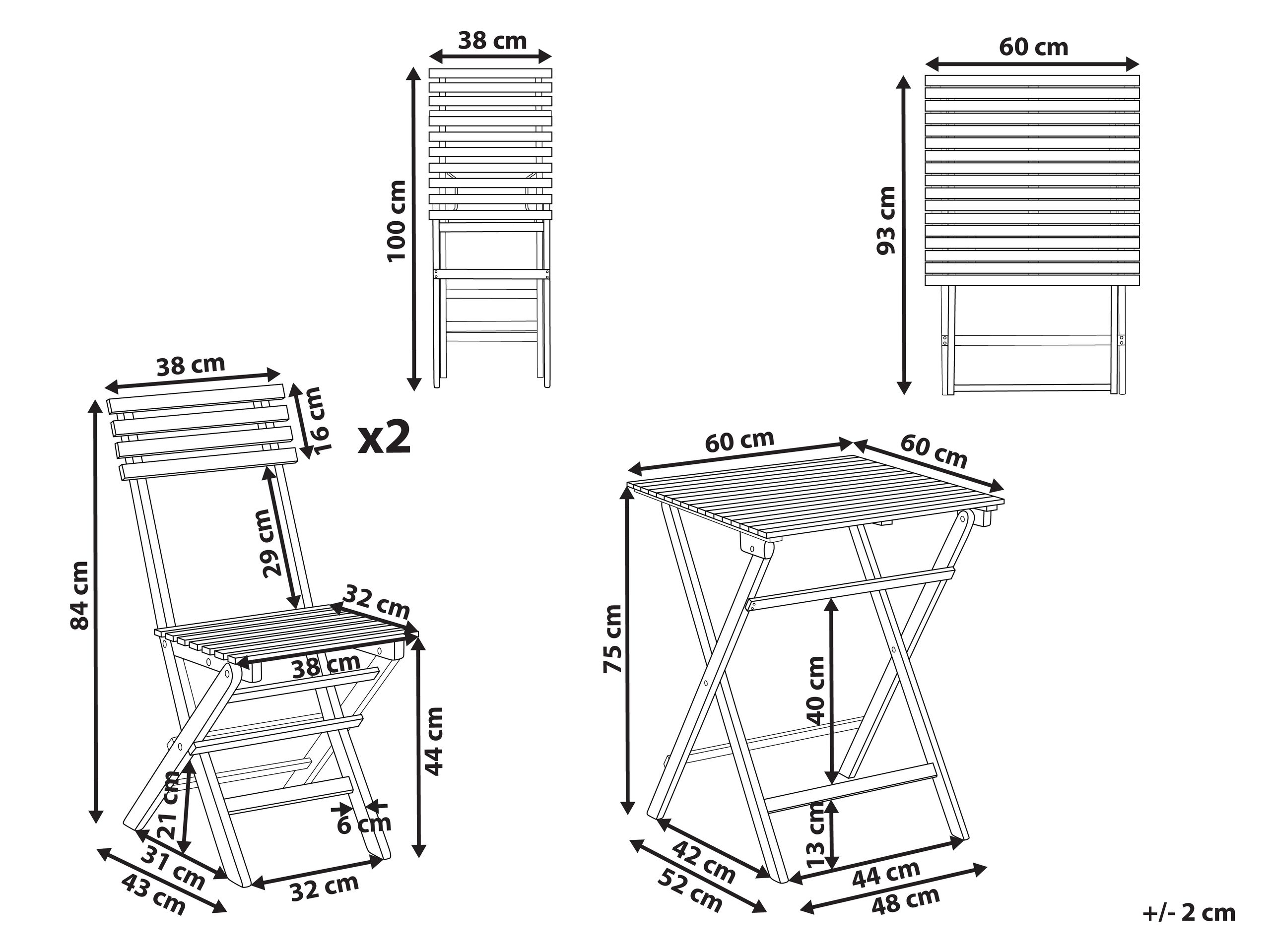 38 cm
100 cm
60 cm
93 cm
38 cm
16 cm
x2
84 cm
29 cm
32 cm
38 cm
44 cm
21 cm
6 cm
31 cm
43 cm
32 cm
60 cm
60 cm
75 cm
40 cm
13 cm
42 cm
52 cm
44 cm
48 cm
+/- 2 cm