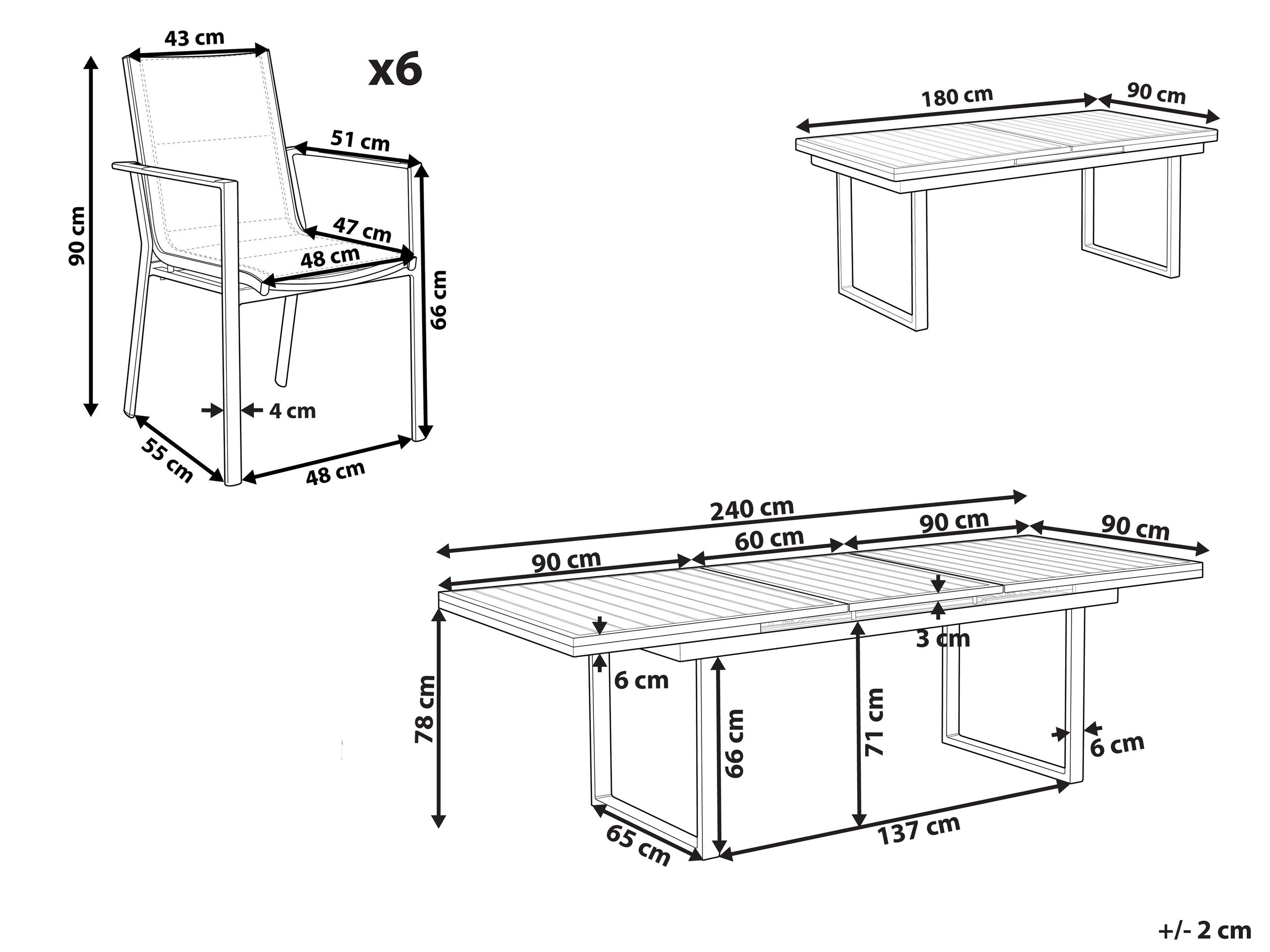 43 cm
x6
90 cm
51 cm
47 cm
48 cm
66 cm
4 cm
55 cm
48 cm

180 cm
90 cm

240 cm
90 cm
60 cm
90 cm
90 cm
3 cm
6 cm
78 cm
66 cm
71 cm
6 cm
65 cm
137 cm

+/- 2 cm