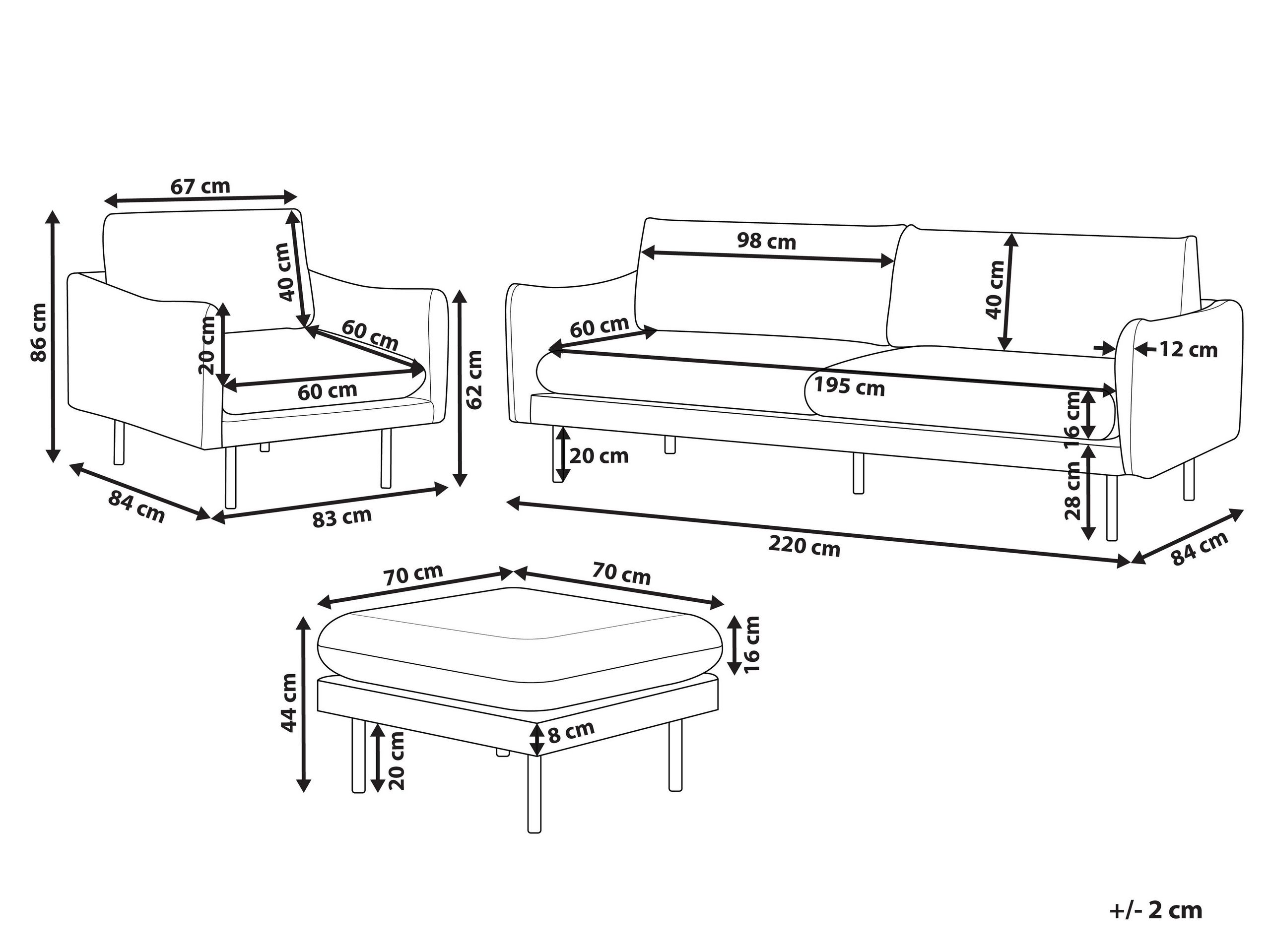 67 cm
86 cm
40 cm
20 cm
60 cm
60 cm
62 cm
84 cm
83 cm

98 cm
40 cm
60 cm
12 cm
195 cm
16 cm
20 cm
28 cm
220 cm
84 cm

70 cm
70 cm
16 cm
44 cm
8 cm
20 cm

+/- 2 cm