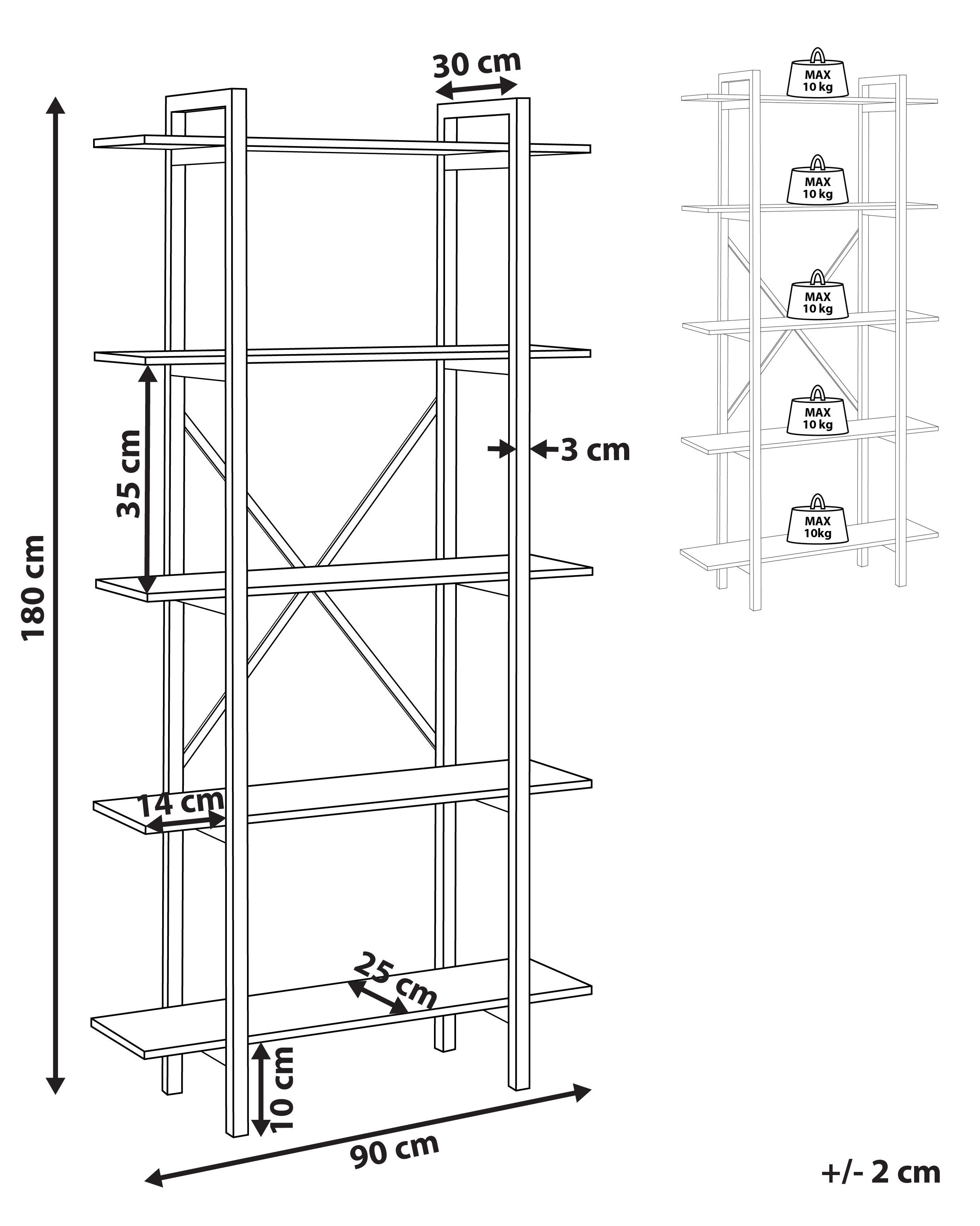 30 cm

180 cm

35 cm

3 cm

14 cm

25 cm

10 cm

90 cm

MAX 10 kg

MAX 10 kg

MAX 10 kg

MAX 10 kg

MAX 10kg

+/- 2 cm