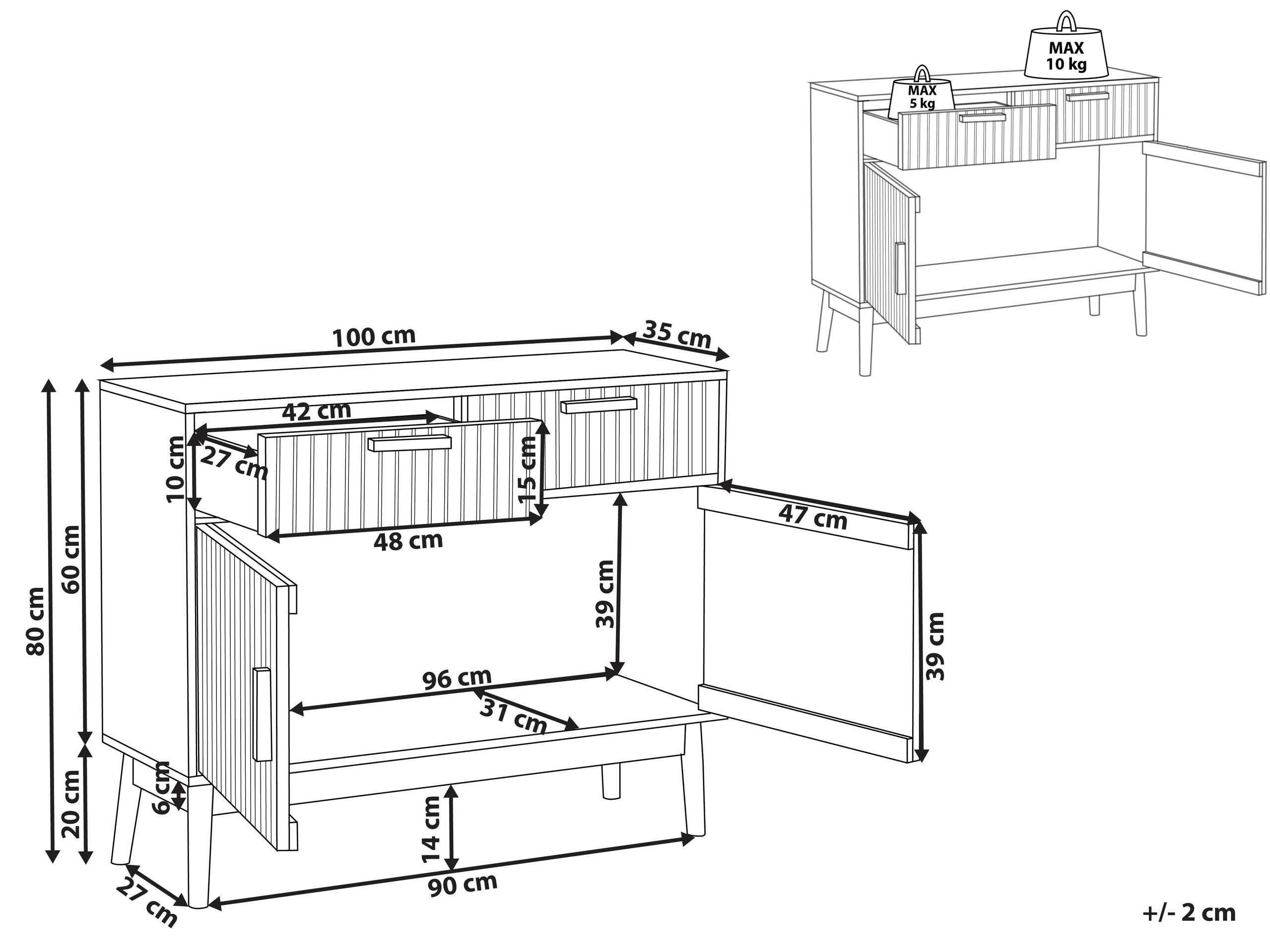 MAX
10 kg

MAX
5 kg

100 cm
35 cm
42 cm
27 cm
10 cm
15 cm
48 cm
47 cm
80 cm
60 cm
39 cm
39 cm
96 cm
31 cm
20 cm
6 cm
14 cm
27 cm
90 cm

+/- 2 cm