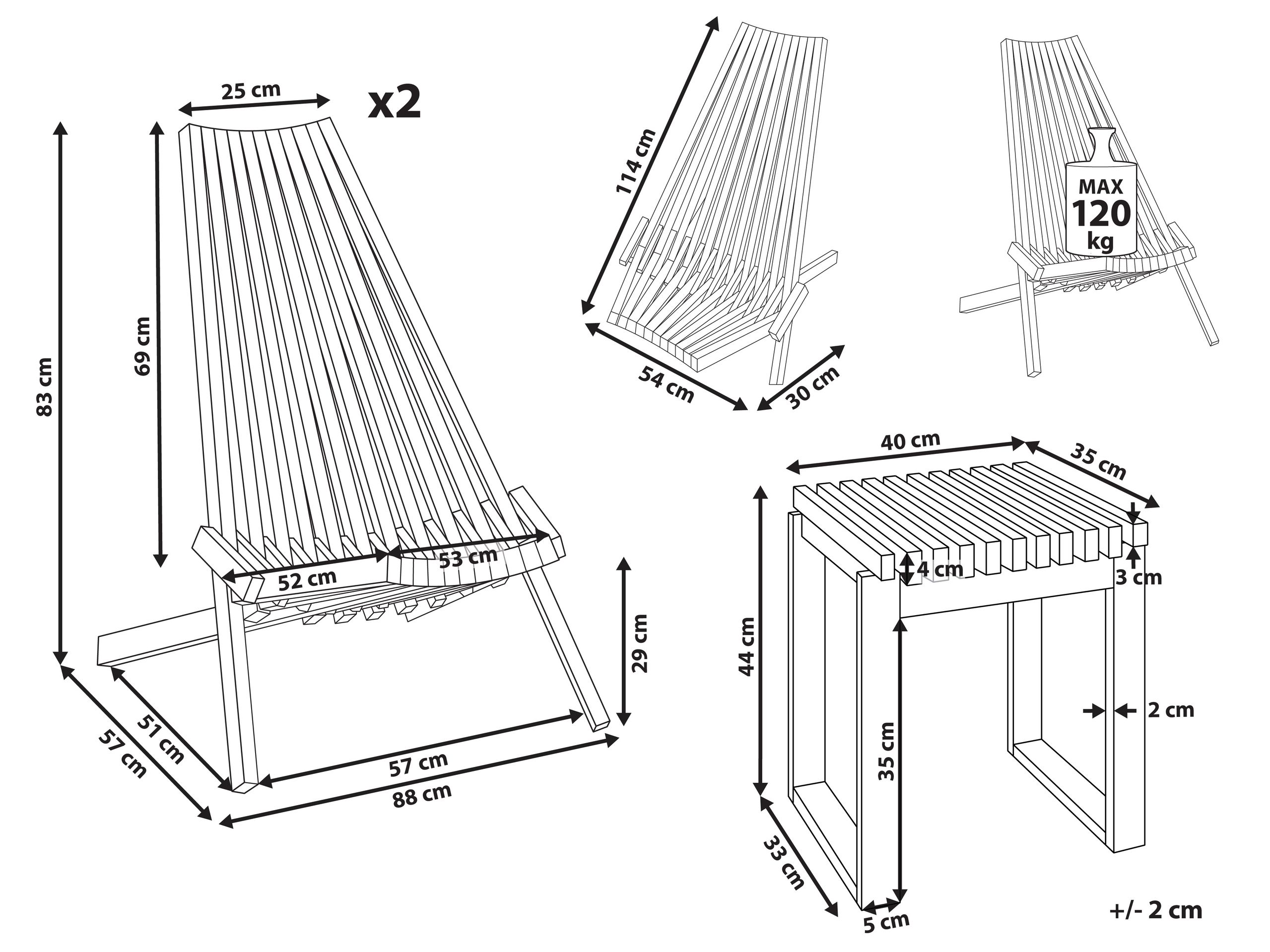 25 cm

x2

83 cm

69 cm

52 cm

53 cm

29 cm

51 cm

57 cm

57 cm

88 cm

114 cm

54 cm

30 cm

MAX
120
kg

40 cm

35 cm

4 cm

3 cm

44 cm

35 cm

2 cm

33 cm

5 cm

+/- 2 cm