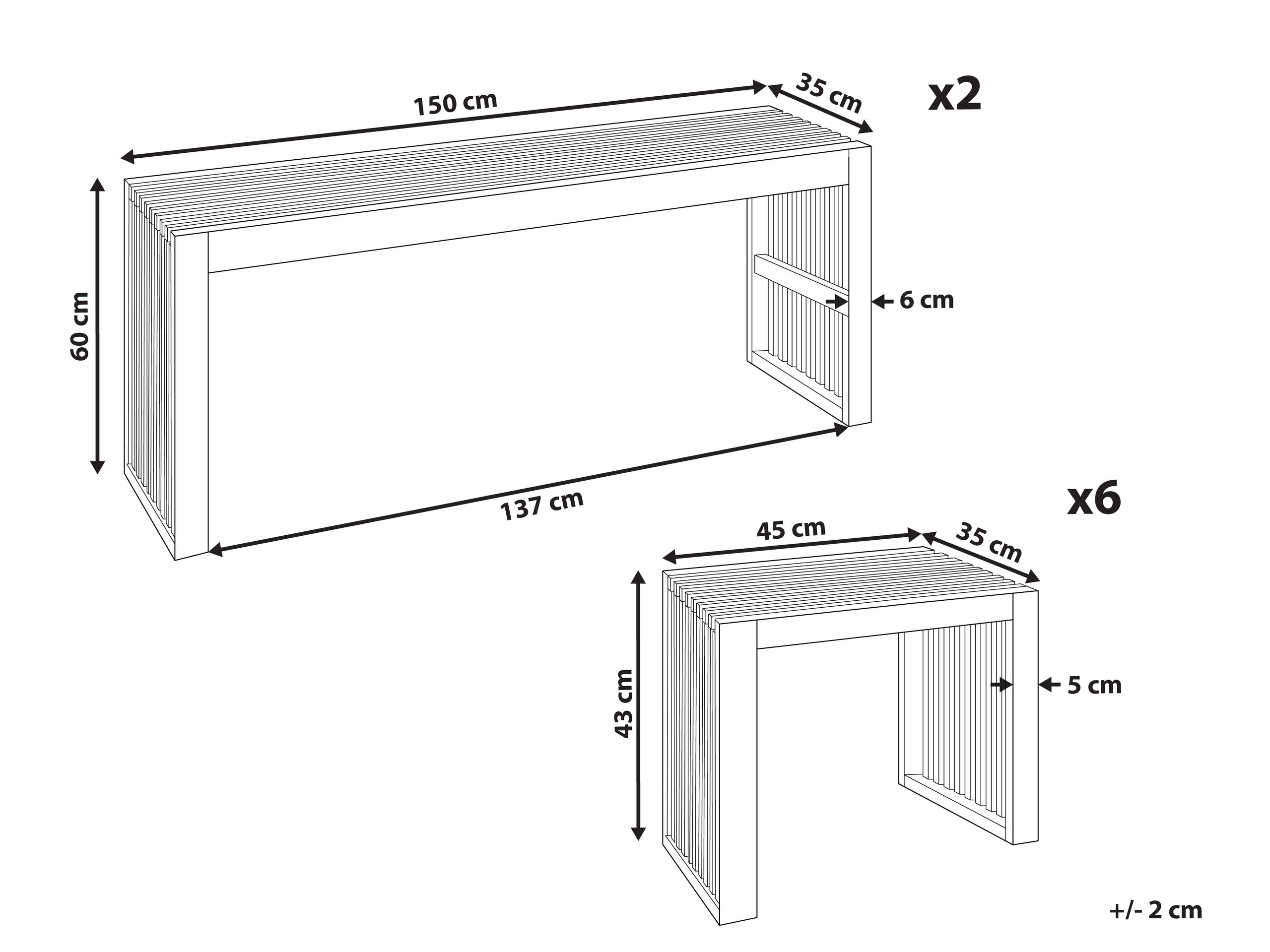 150 cm

35 cm

x2

60 cm

6 cm

137 cm

x6

45 cm

35 cm

43 cm

5 cm

+/- 2 cm