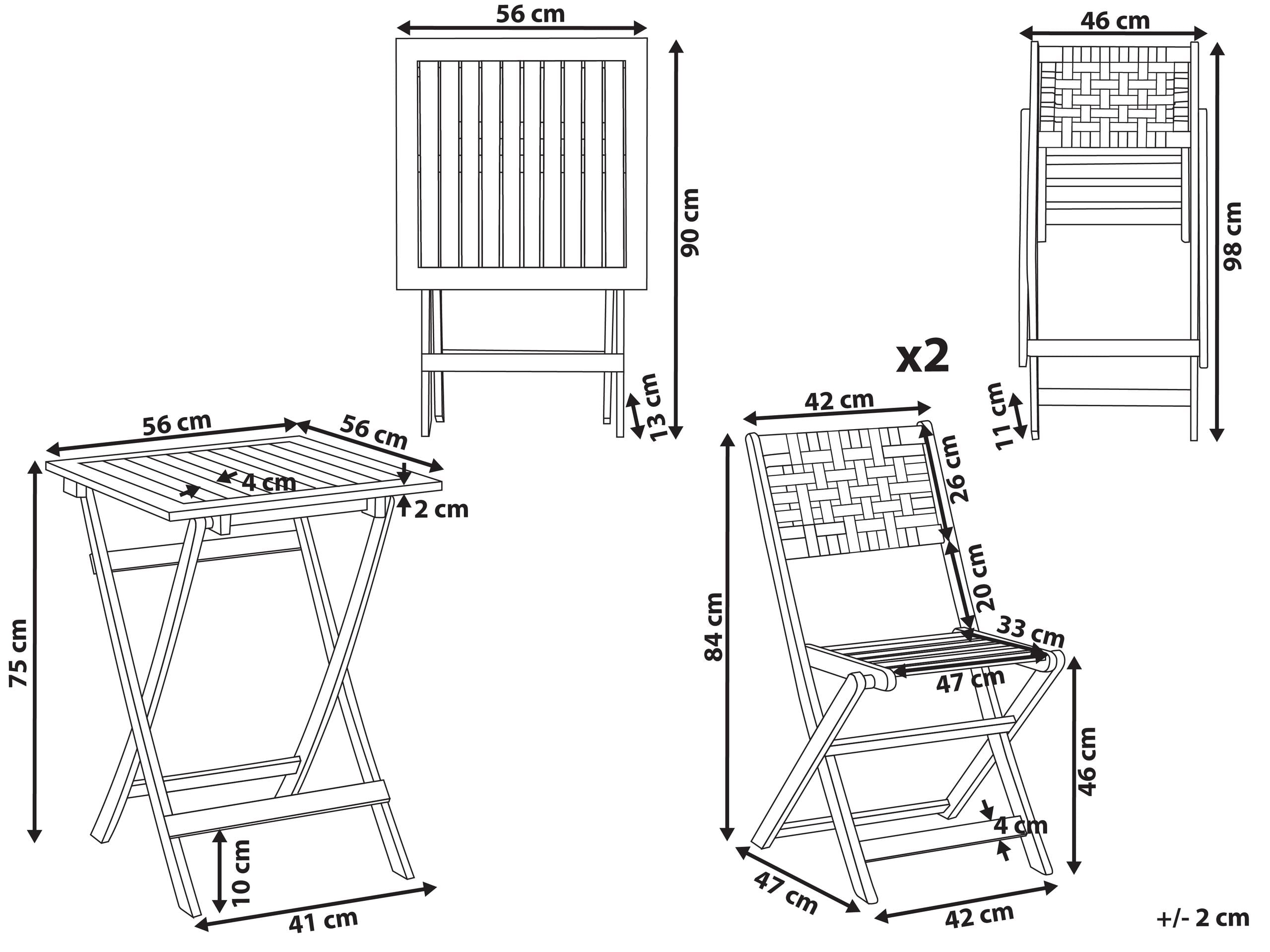 56 cm
90 cm
13 cm
46 cm
98 cm
11 cm
x2
56 cm
56 cm
4 cm
2 cm
75 cm
10 cm
41 cm
42 cm
26 cm
20 cm
33 cm
47 cm
84 cm
46 cm
4 cm
47 cm
42 cm
+/- 2 cm