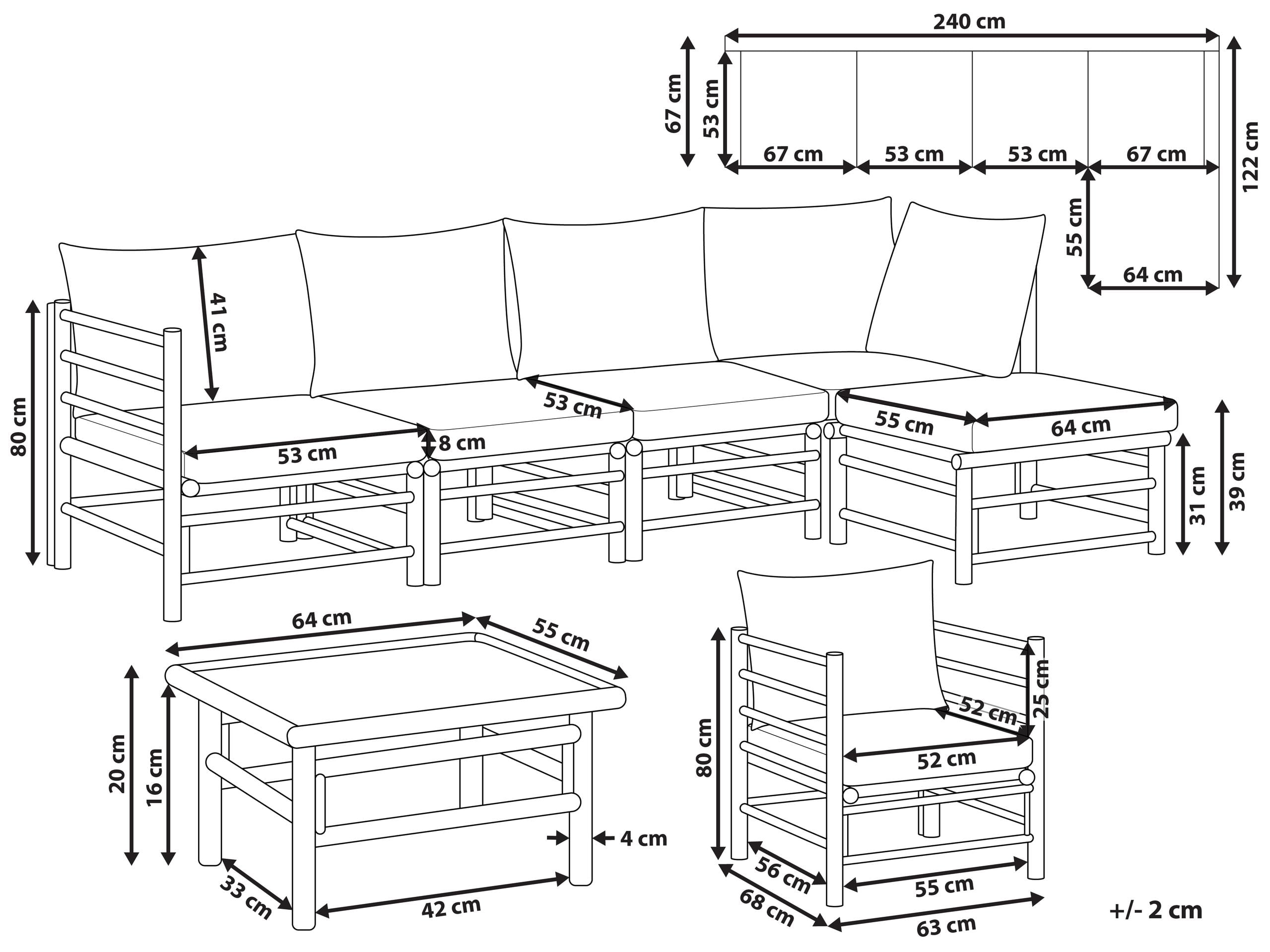 240 cm

67 cm

53 cm

67 cm

53 cm

53 cm

67 cm

122 cm

55 cm

64 cm

41 cm

80 cm

53 cm

8 cm

53 cm

55 cm

64 cm

31 cm

39 cm

64 cm

55 cm

20 cm

16 cm

4 cm

33 cm

42 cm

80 cm

25 cm

52 cm

52 cm

56 cm

55 cm

68 cm

63 cm

+/- 2 cm