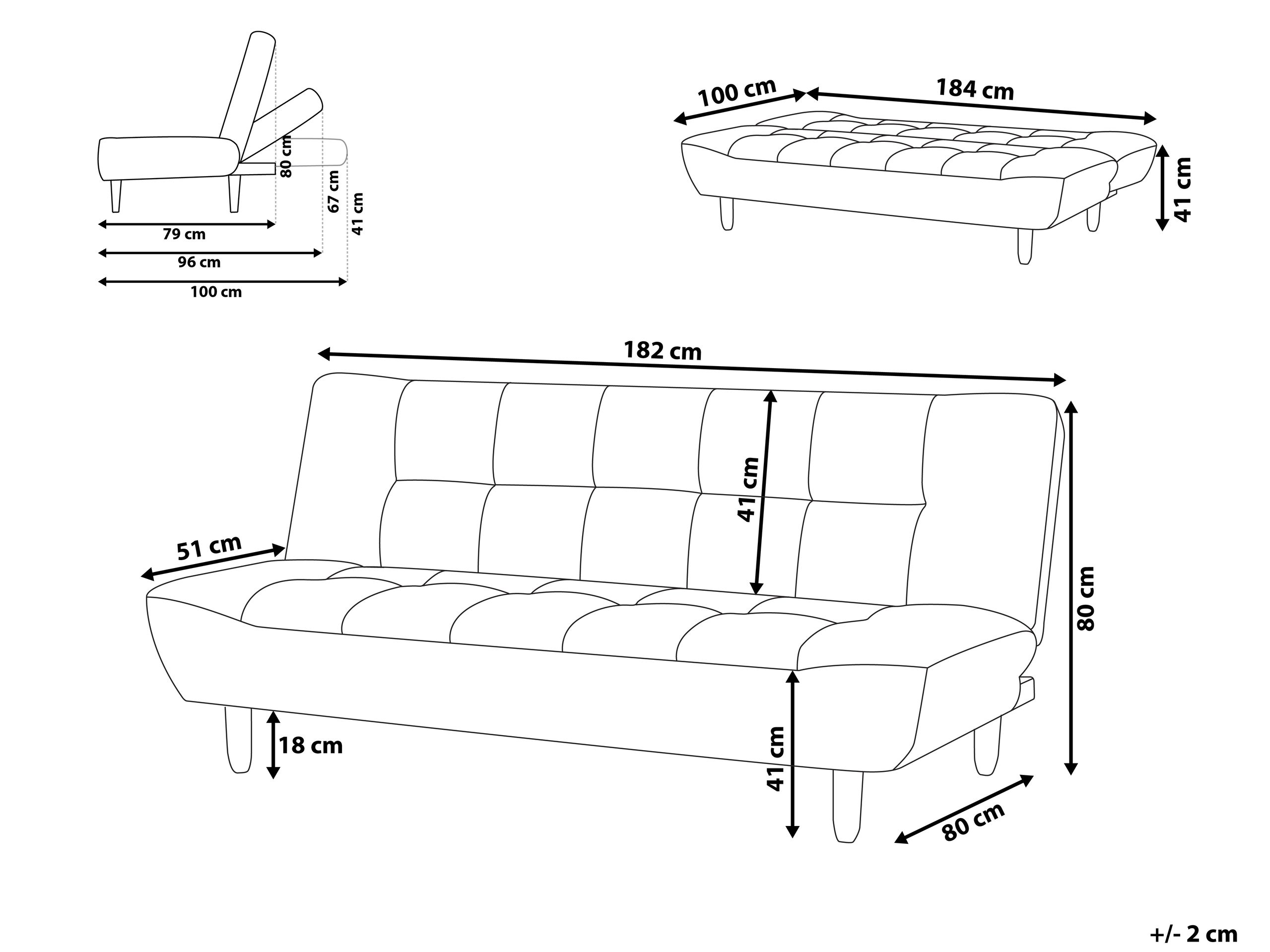 80 cm
67 cm
41 cm
79 cm
96 cm
100 cm

100 cm
184 cm
41 cm

182 cm
41 cm
51 cm
80 cm
18 cm
41 cm
80 cm

+/- 2 cm