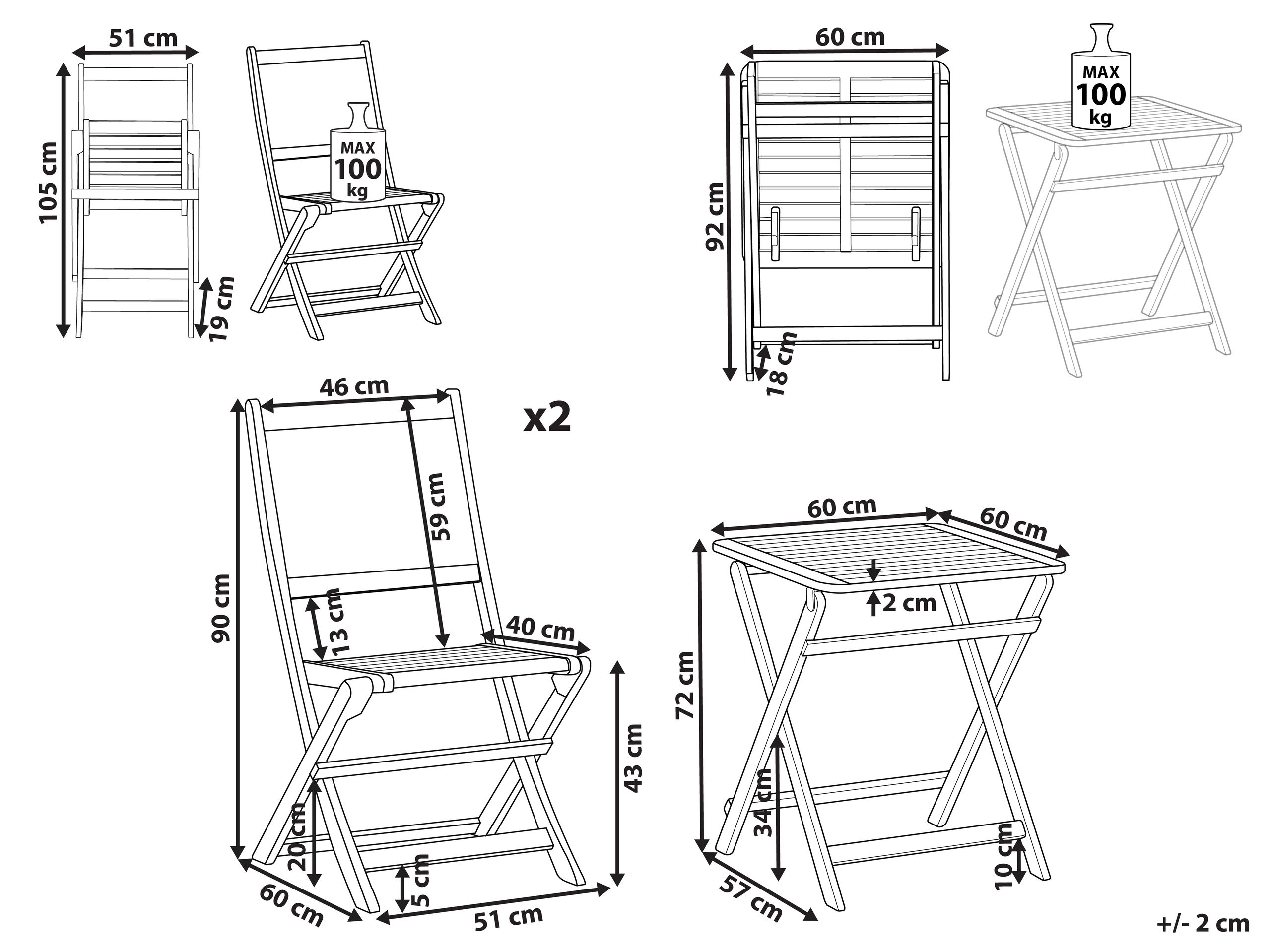 51 cm
105 cm
19 cm
MAX
100
kg
60 cm
92 cm
18 cm
MAX
100
kg
46 cm
x2
59 cm
90 cm
13 cm
40 cm
43 cm
20 cm
5 cm
60 cm
51 cm
60 cm
60 cm
2 cm
72 cm
34 cm
10 cm
57 cm
+/- 2 cm