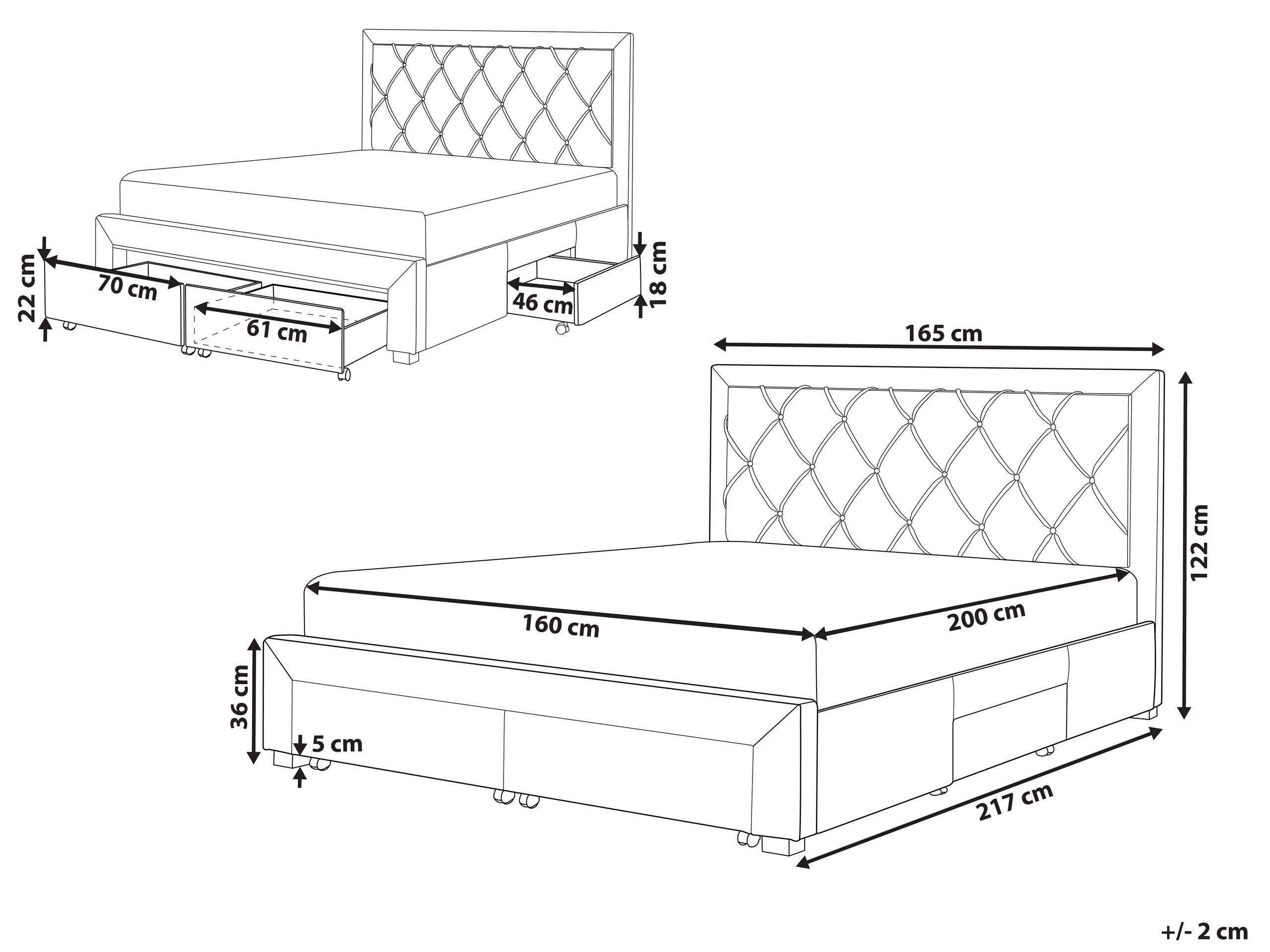 22 cm
70 cm
61 cm
46 cm
18 cm
165 cm
122 cm
160 cm
200 cm
36 cm
5 cm
217 cm
+/- 2 cm