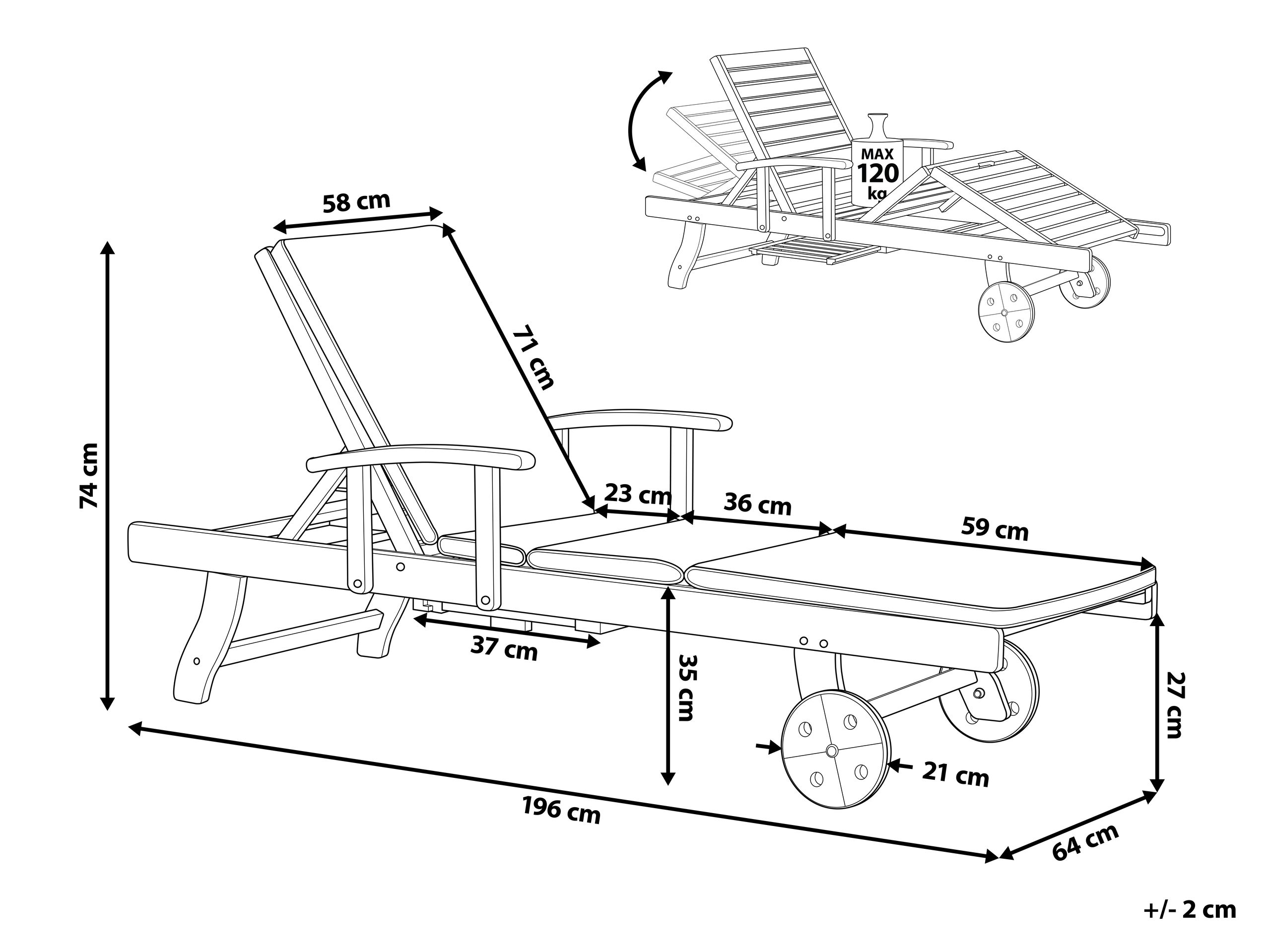 MAX
120
kg

58 cm

71 cm

74 cm

23 cm

36 cm

59 cm

37 cm

35 cm

27 cm

21 cm

196 cm

64 cm

+/- 2 cm