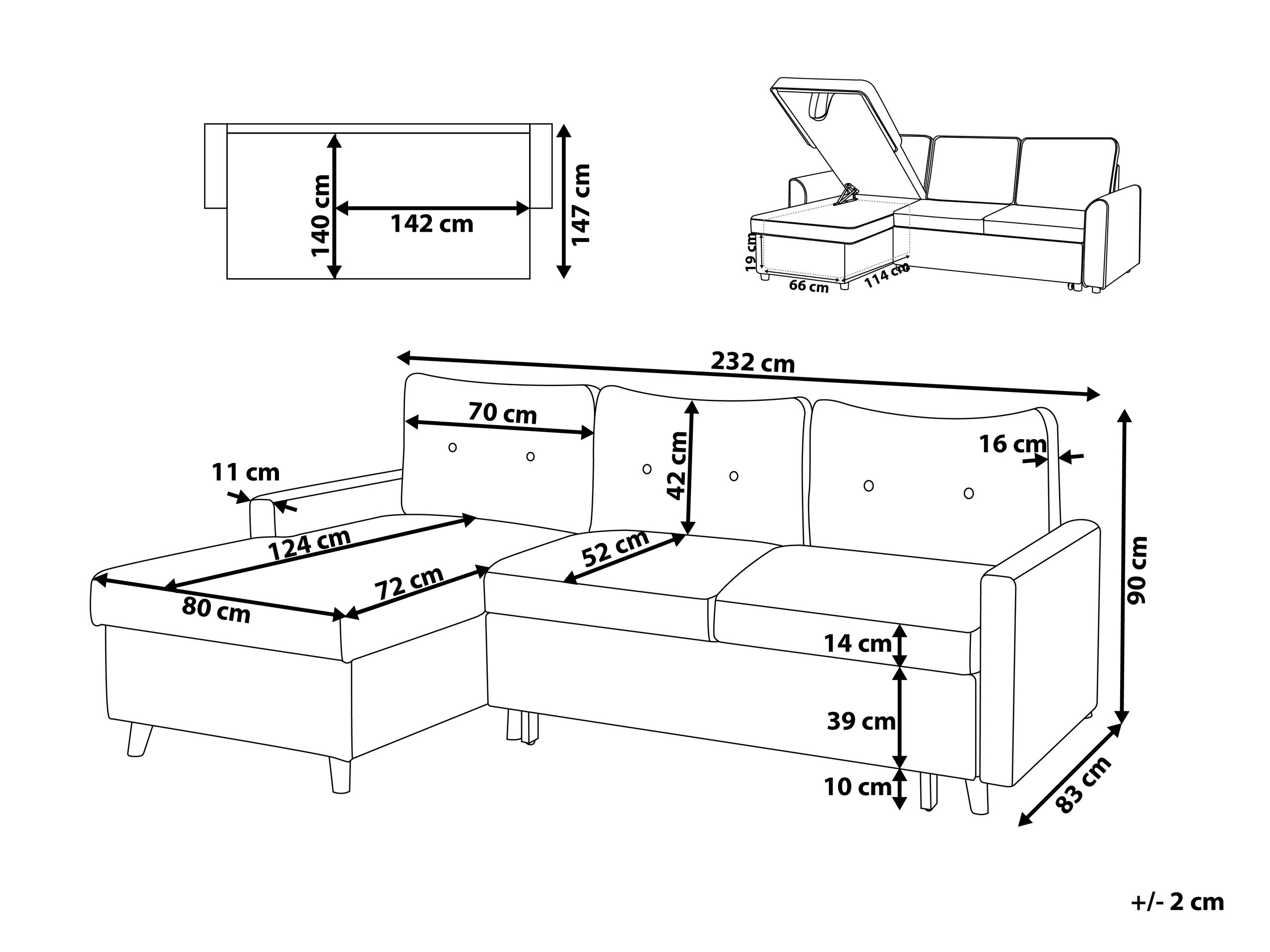 140 cm
142 cm
147 cm

19 cm
66 cm
114 cm

232 cm
70 cm
42 cm
16 cm
11 cm
124 cm
52 cm
72 cm
80 cm
90 cm
14 cm
39 cm
10 cm
83 cm

+/- 2 cm