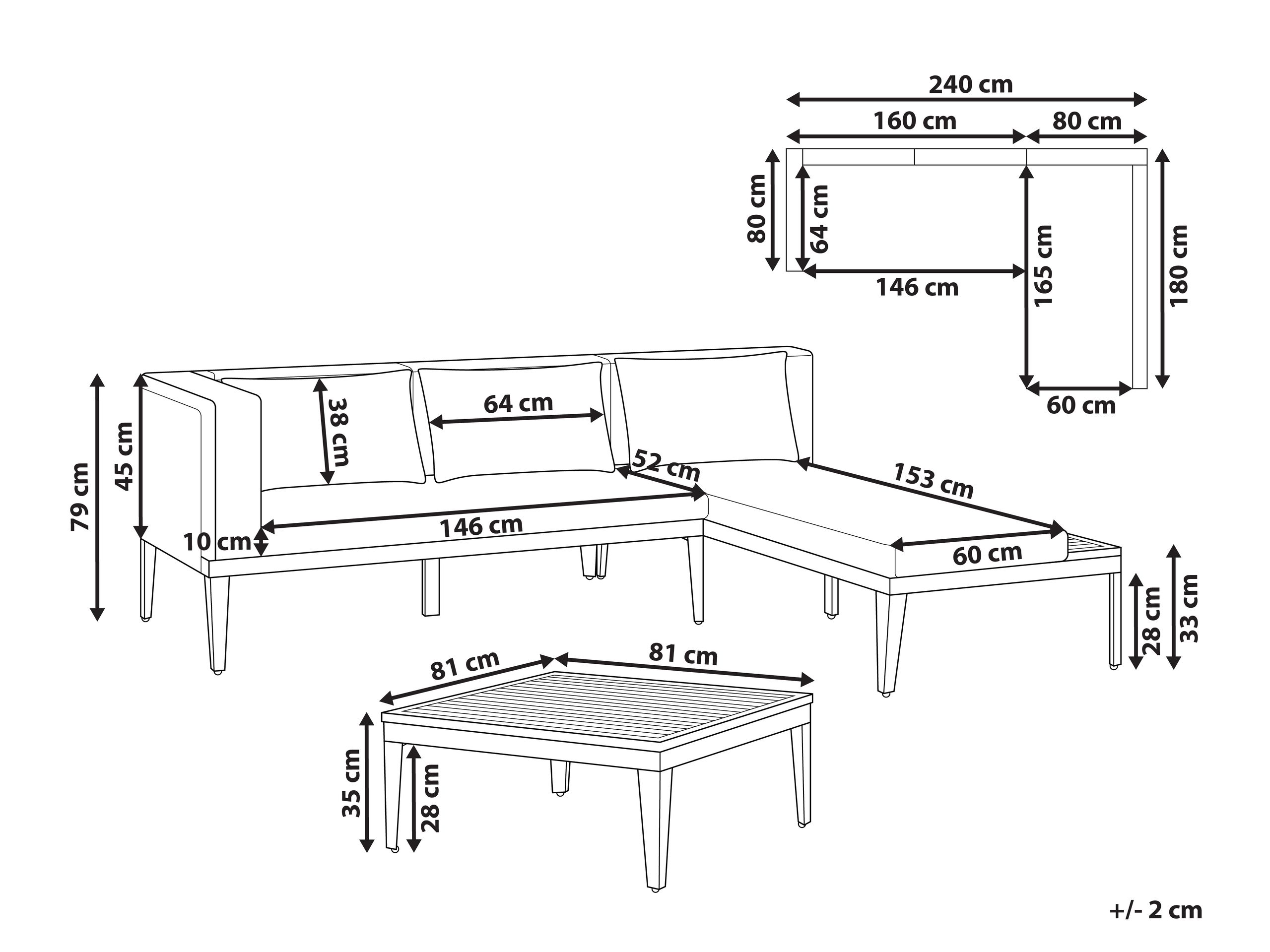 240 cm
160 cm
80 cm
80 cm
64 cm
146 cm
165 cm
180 cm
60 cm
79 cm
45 cm
38 cm
64 cm
52 cm
153 cm
146 cm
10 cm
60 cm
28 cm
33 cm
81 cm
81 cm
35 cm
28 cm
+/- 2 cm