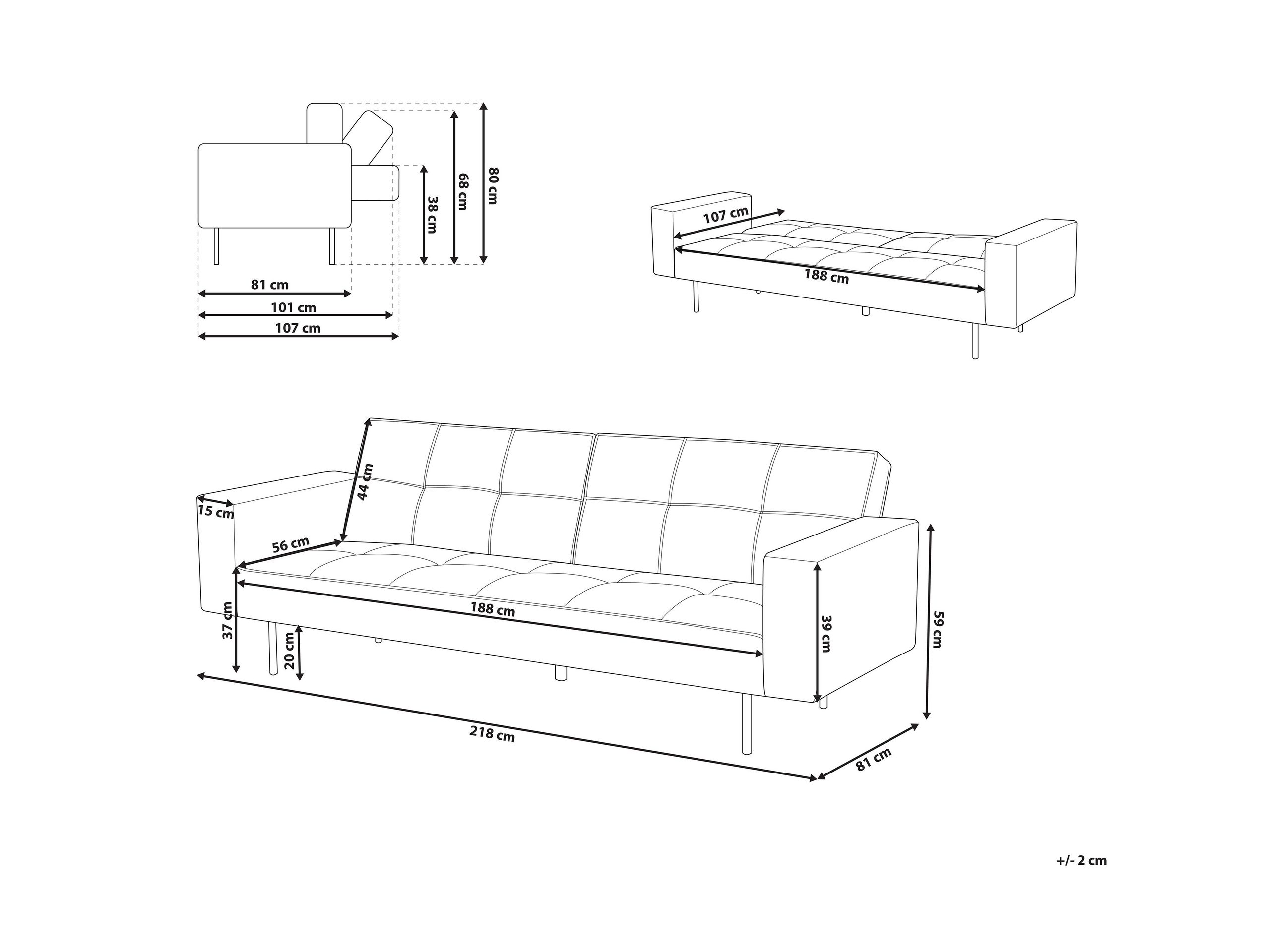 38 cm
68 cm
80 cm
81 cm
101 cm
107 cm

107 cm
188 cm

44 cm
15 cm
56 cm
188 cm
37 cm
20 cm
39 cm
59 cm
218 cm
81 cm

+/- 2 cm