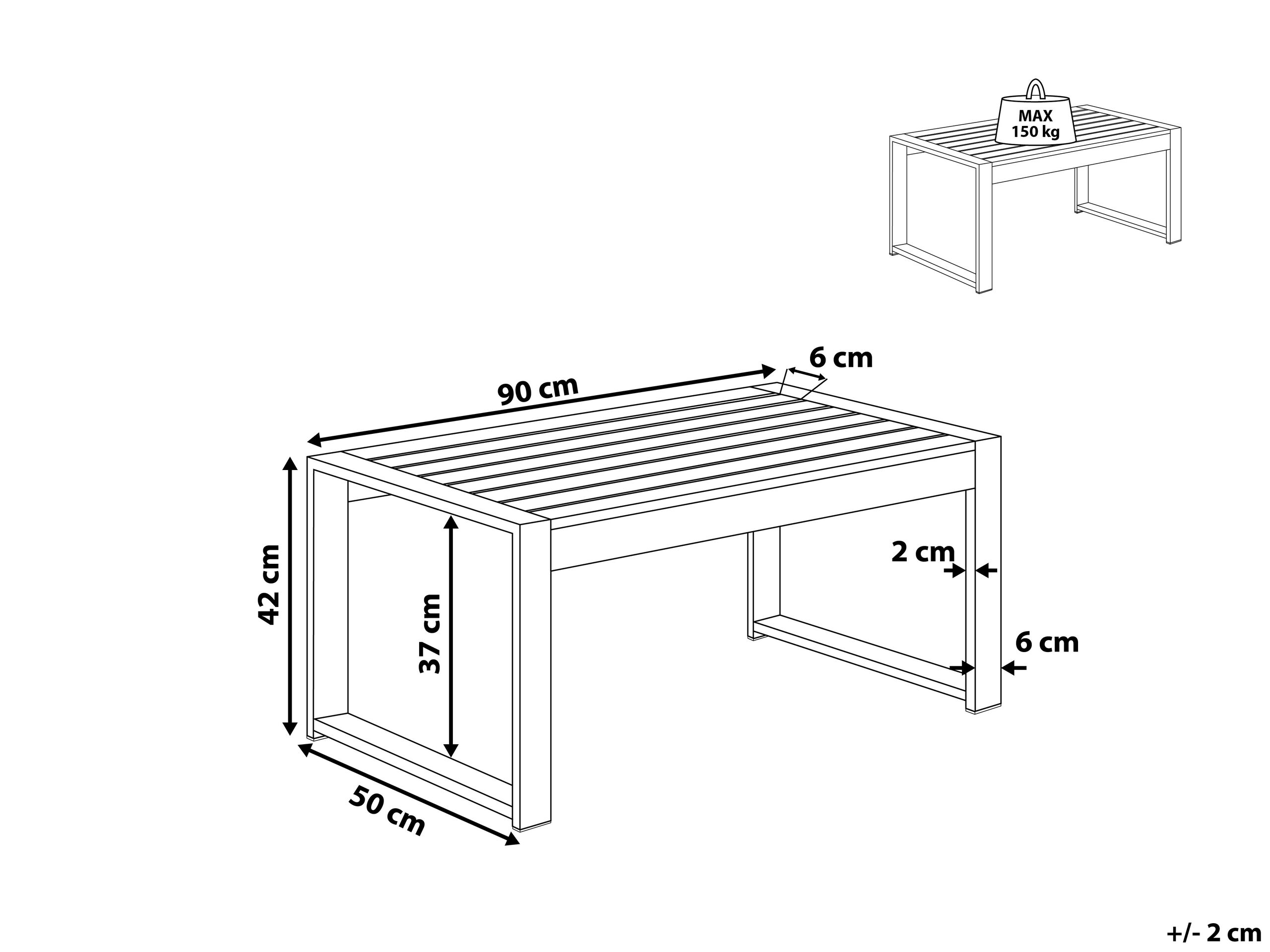 MAX
150 kg

90 cm

6 cm

42 cm

37 cm

2 cm

6 cm

50 cm

+/- 2 cm