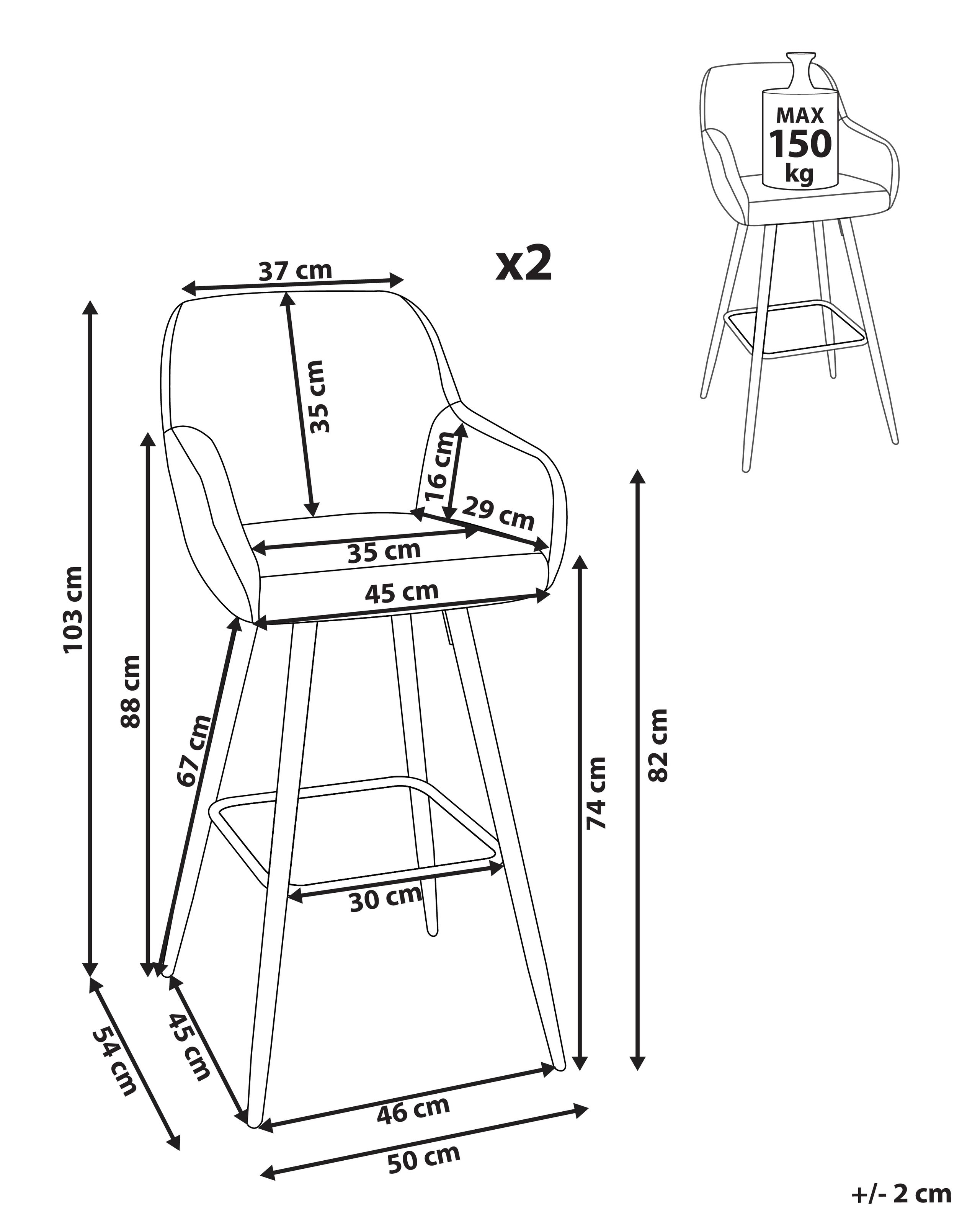 MAX
150
kg

x2

37 cm
35 cm
16 cm
29 cm
35 cm
45 cm
103 cm
88 cm
67 cm
74 cm
82 cm
30 cm
54 cm
45 cm
46 cm
50 cm

+/- 2 cm