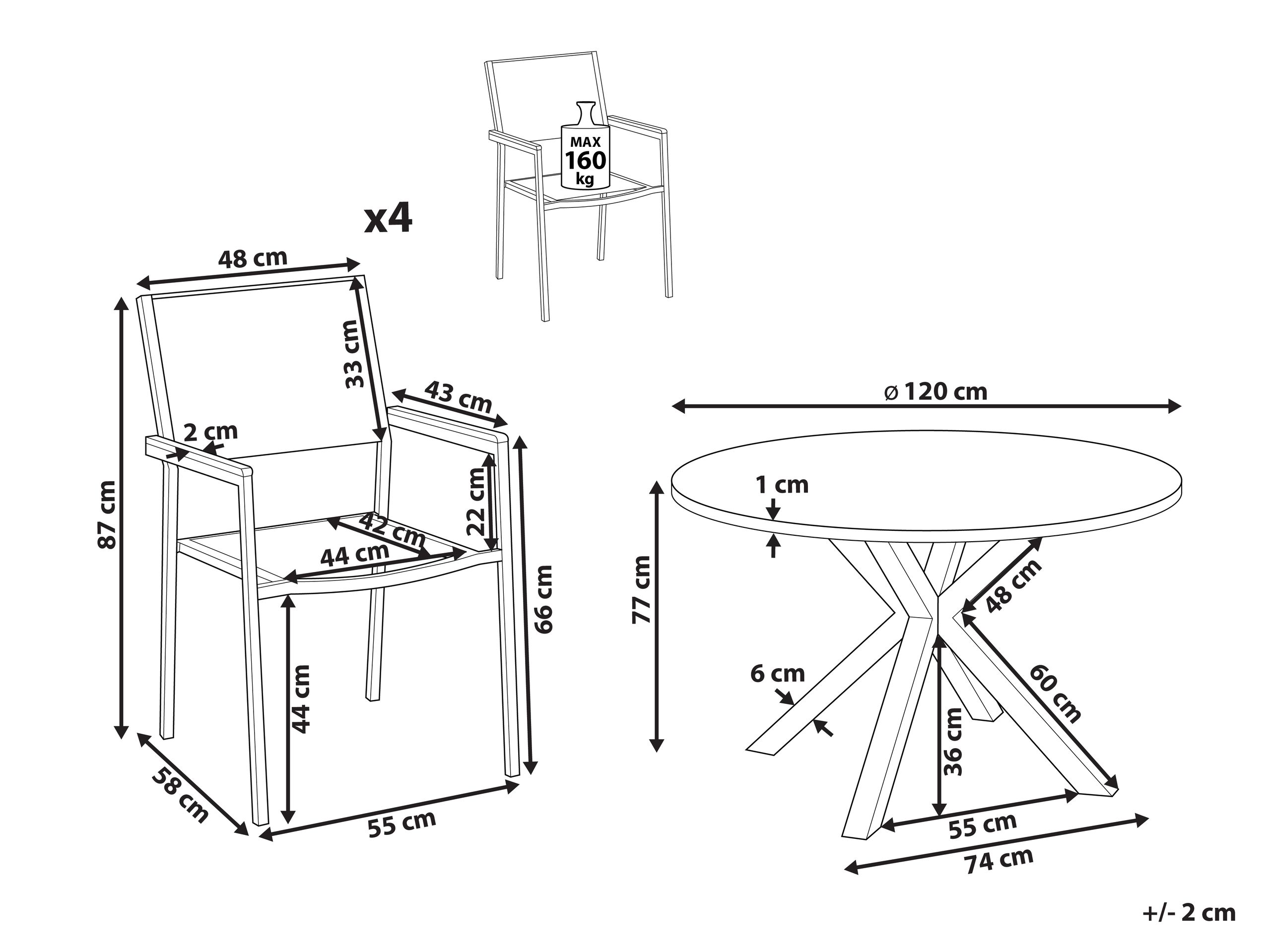 MAX
160
kg

x4

48 cm
33 cm
43 cm
2 cm
87 cm
22 cm
42 cm
44 cm
66 cm
44 cm
58 cm
55 cm

ø 120 cm
1 cm
77 cm
48 cm
6 cm
60 cm
36 cm
55 cm
74 cm

+/- 2 cm