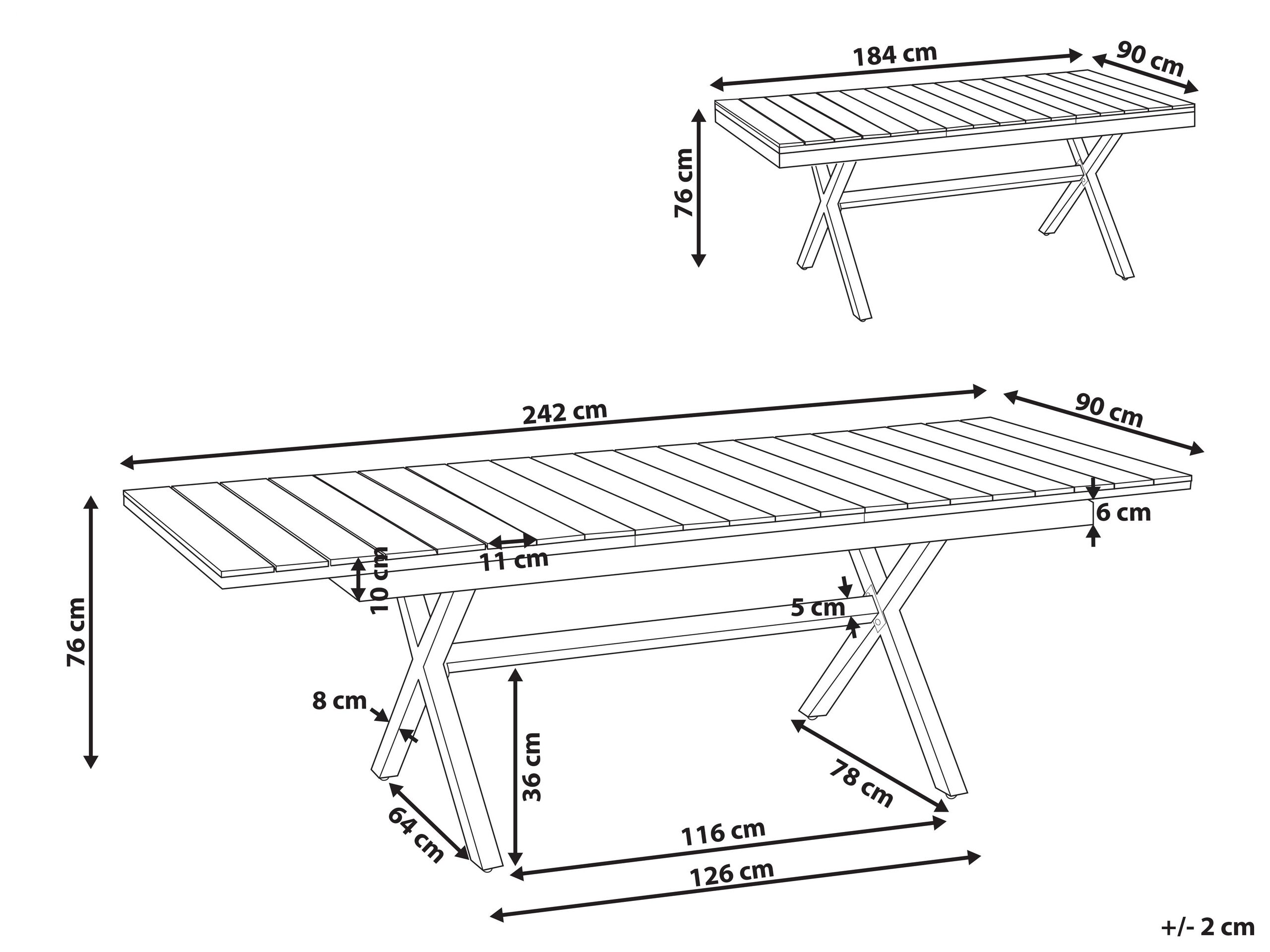 184 cm
90 cm
76 cm

242 cm
90 cm
6 cm
11 cm
10 cm
5 cm
76 cm
8 cm
36 cm
78 cm
64 cm
116 cm
126 cm

+/- 2 cm