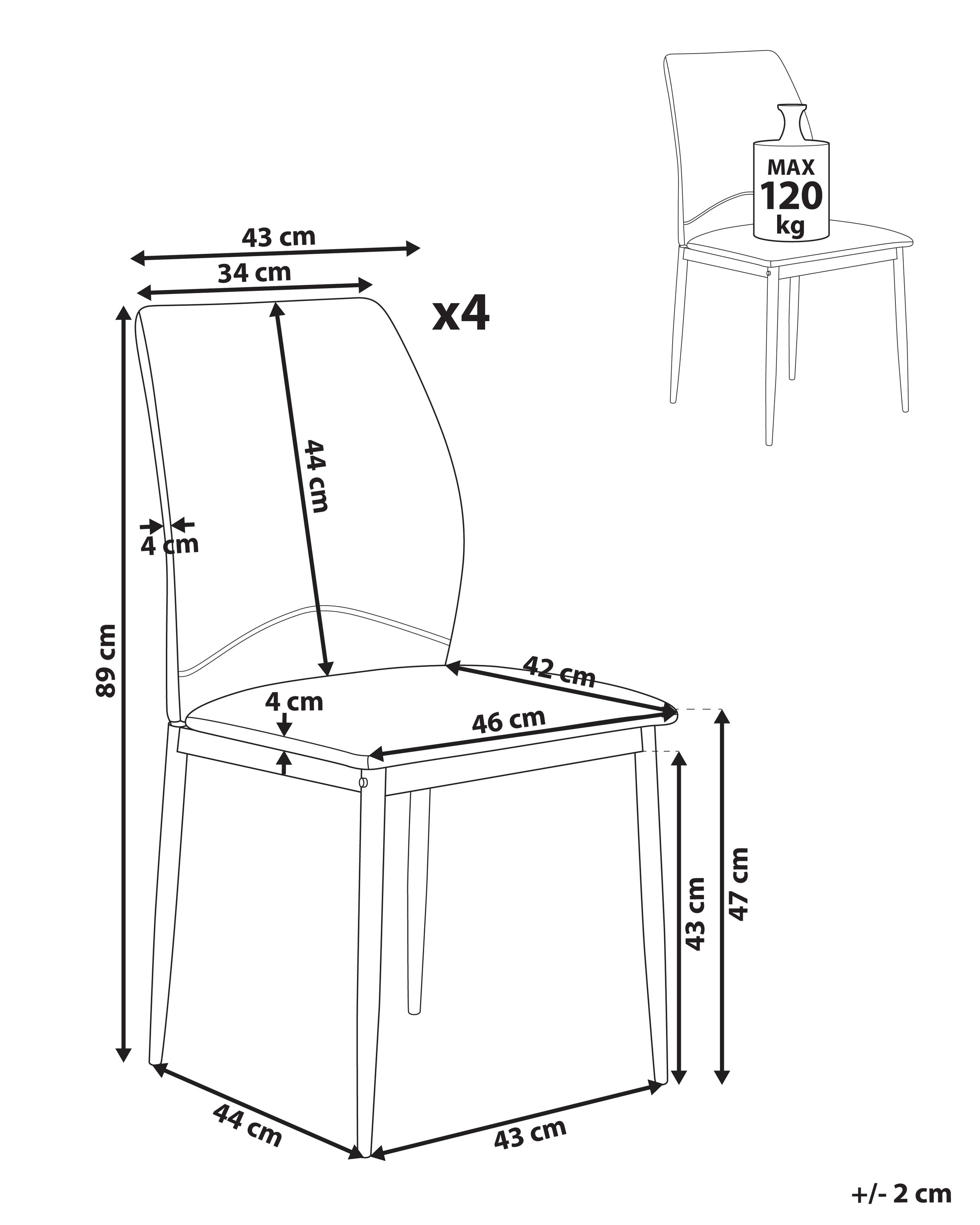 MAX
120
kg

43 cm
34 cm
x4
44 cm
4 cm
89 cm
42 cm
4 cm
46 cm
43 cm
47 cm
44 cm
43 cm

+/- 2 cm