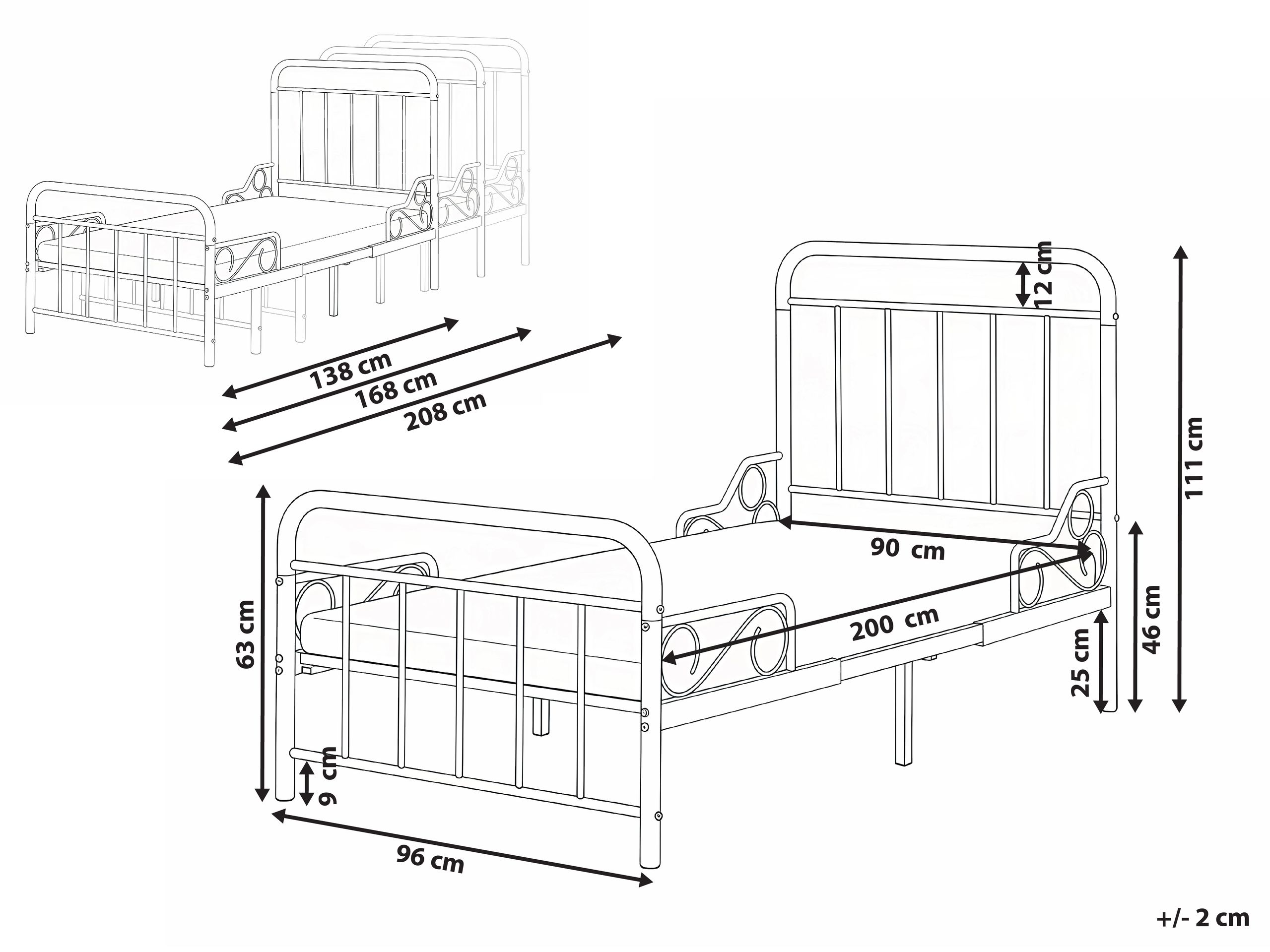 138 cm
168 cm
208 cm

12 cm
111 cm
90 cm
200 cm
46 cm
25 cm
63 cm
9 cm
96 cm

+/- 2 cm