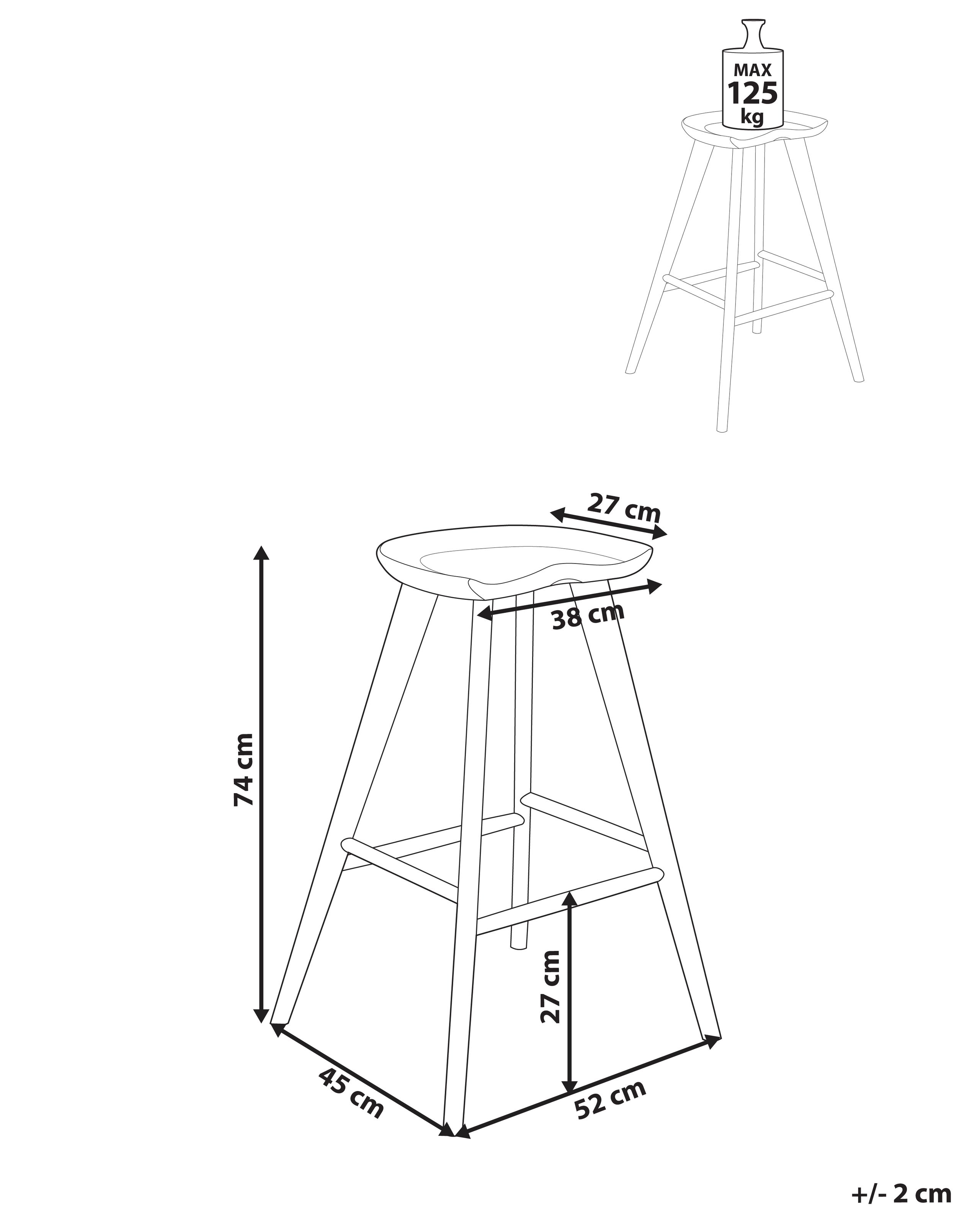 MAX
125
kg

27 cm

38 cm

74 cm

27 cm

45 cm

52 cm

+/- 2 cm