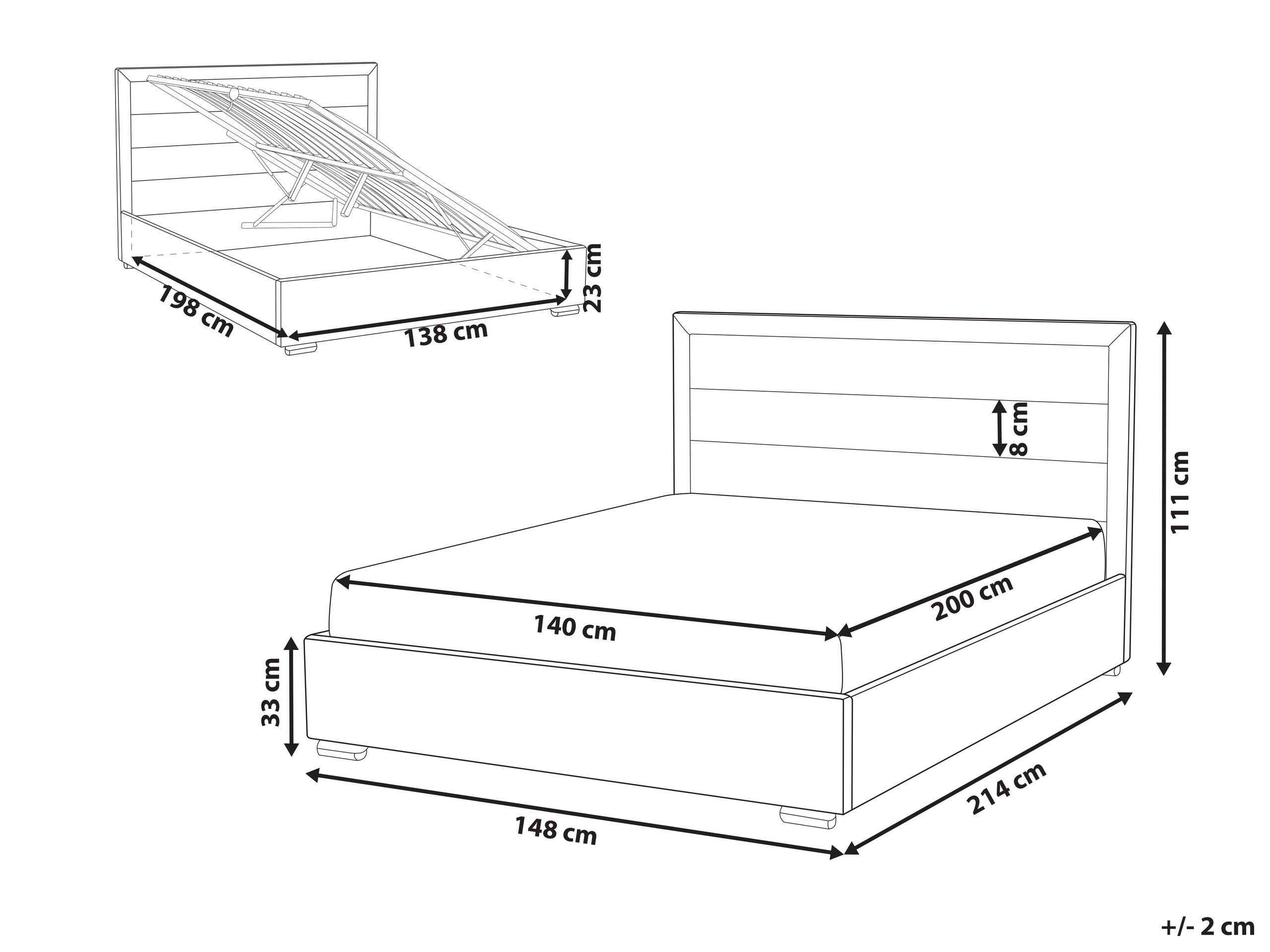 198 cm
138 cm
23 cm
8 cm
111 cm
140 cm
200 cm
33 cm
148 cm
214 cm
+/- 2 cm