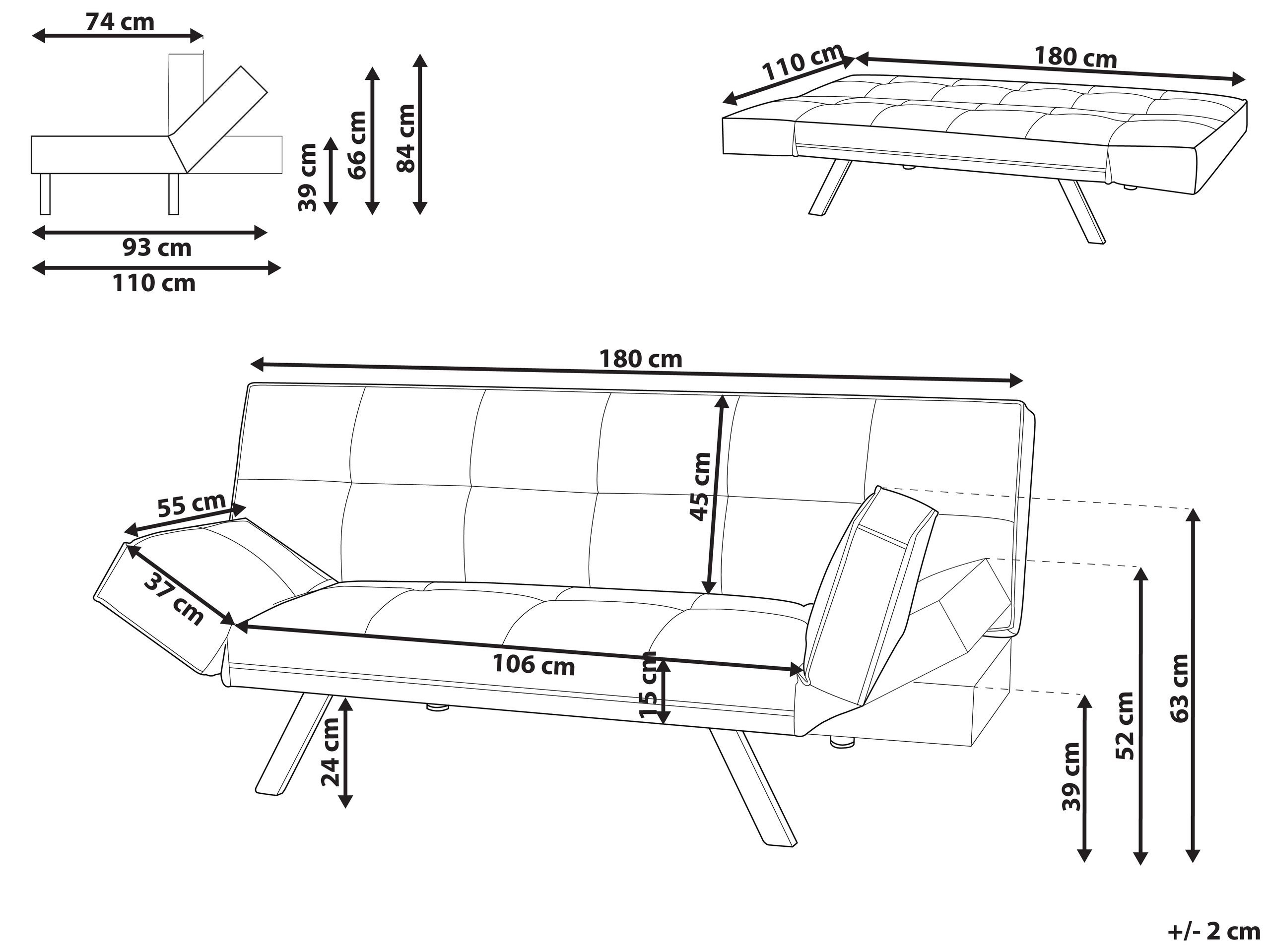 74 cm
39 cm
66 cm
84 cm
93 cm
110 cm
110 cm
180 cm
180 cm
55 cm
37 cm
45 cm
106 cm
15 cm
24 cm
39 cm
52 cm
63 cm
+/- 2 cm