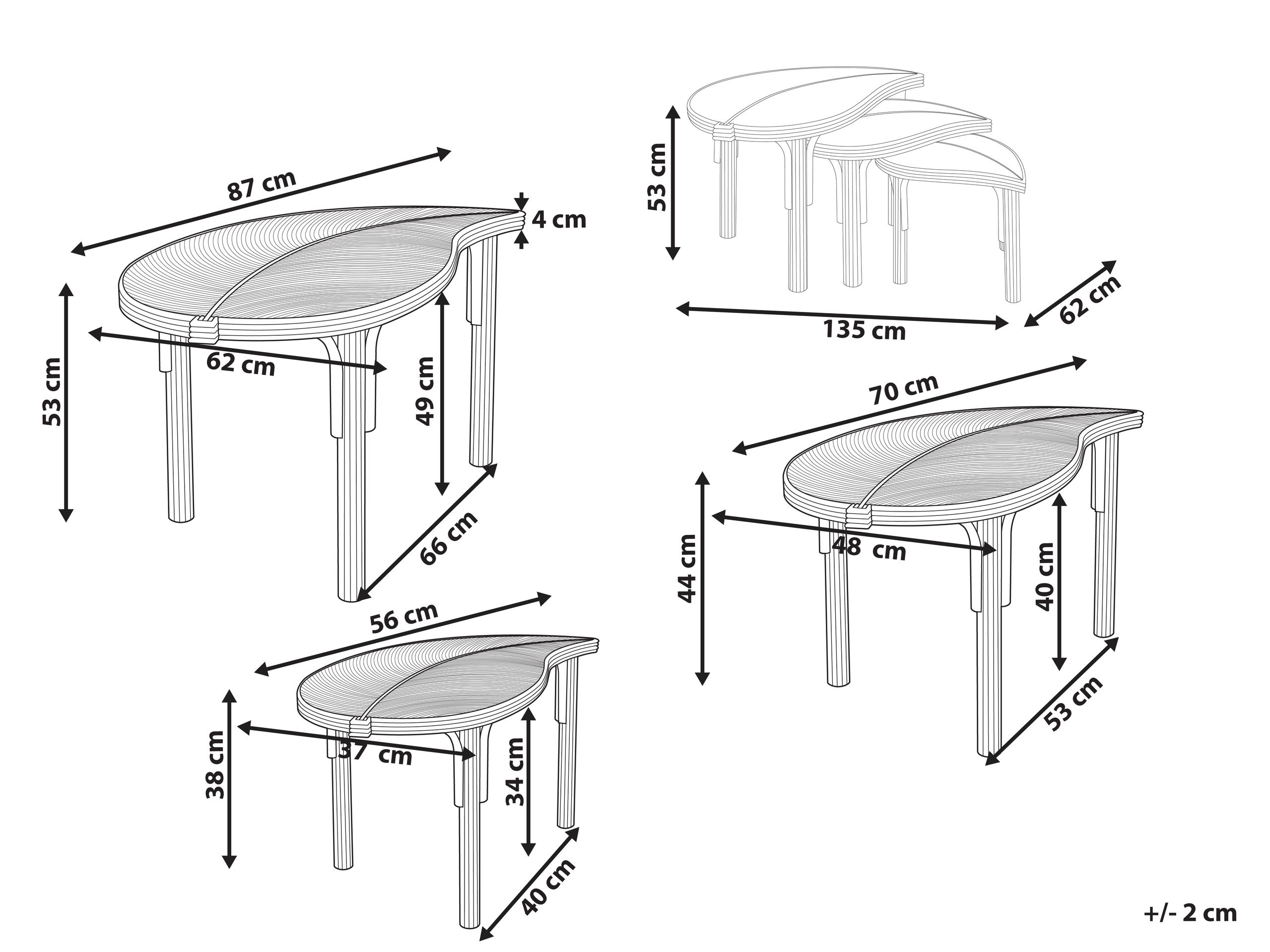 87 cm
4 cm
53 cm
62 cm
49 cm
66 cm
53 cm
135 cm
62 cm
70 cm
44 cm
48 cm
40 cm
53 cm
56 cm
38 cm
37 cm
34 cm
40 cm
+/- 2 cm