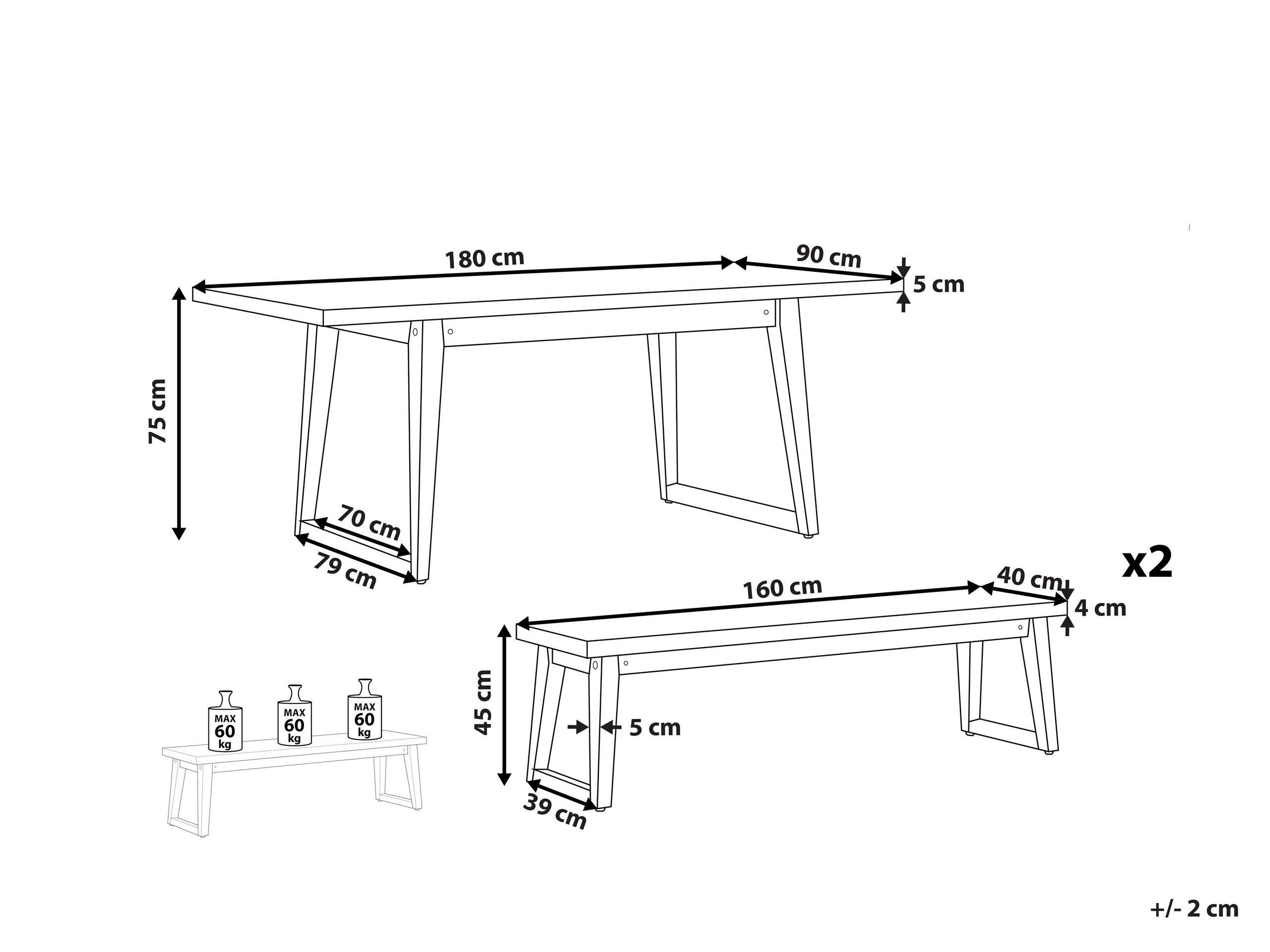 180 cm
90 cm
5 cm
75 cm
70 cm
79 cm
x2
160 cm
40 cm
4 cm
45 cm
5 cm
39 cm
MAX
60
kg
MAX
60
kg
MAX
60
kg
+/- 2 cm