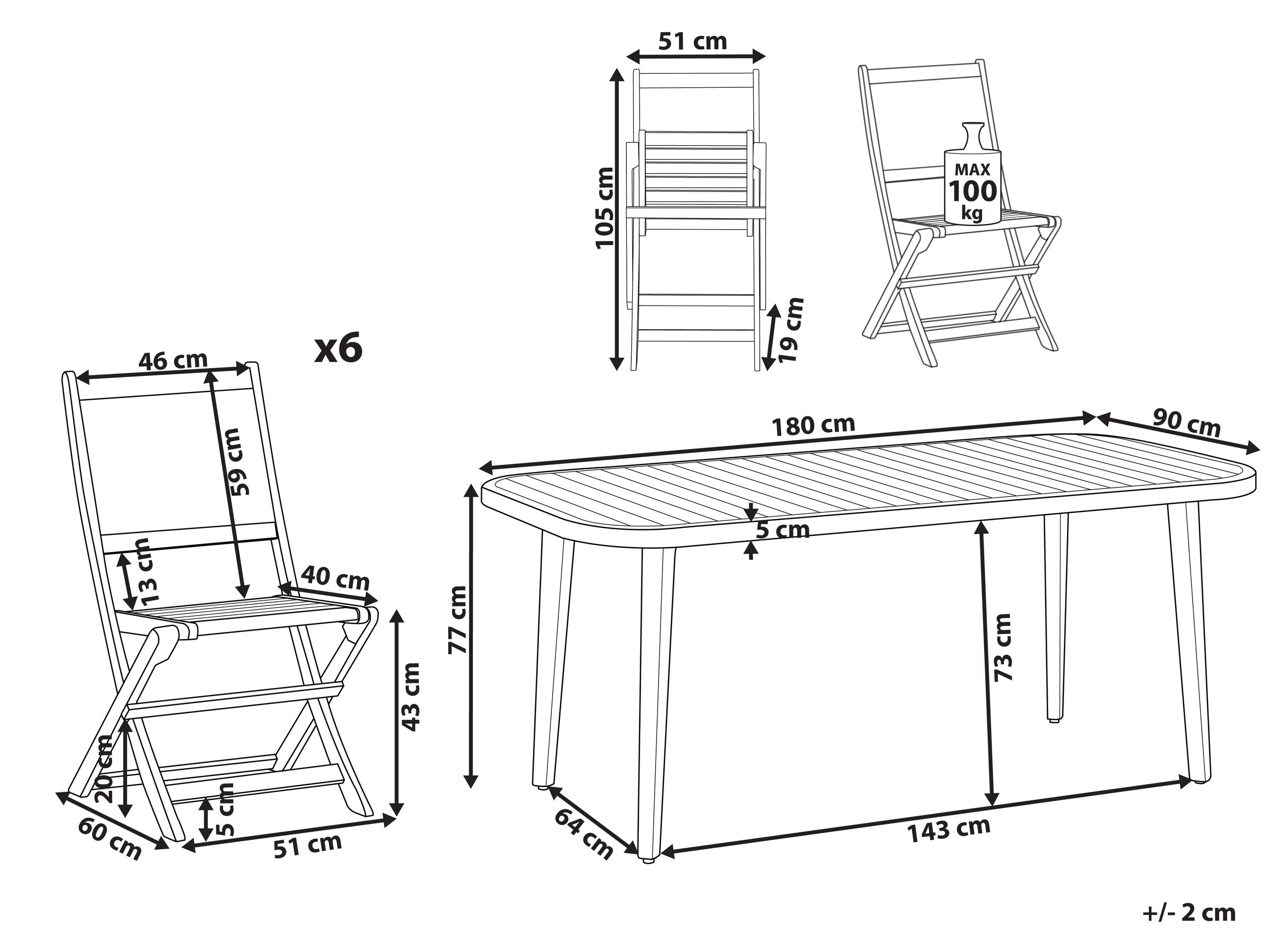 51 cm
105 cm
19 cm
MAX
100
kg
x6
46 cm
59 cm
13 cm
40 cm
43 cm
20 cm
5 cm
60 cm
51 cm
180 cm
90 cm
5 cm
77 cm
73 cm
64 cm
143 cm
+/- 2 cm