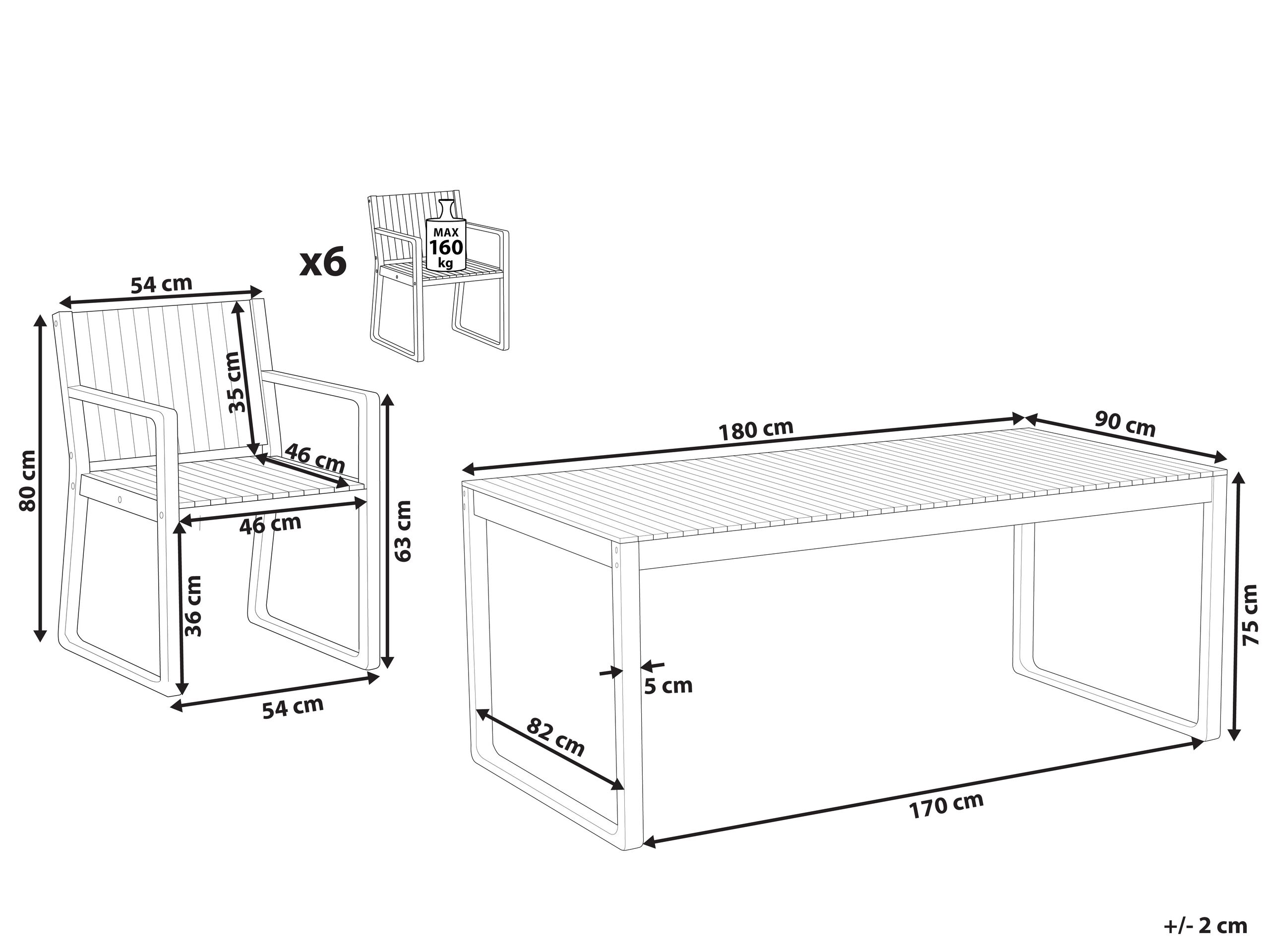 x6

MAX
160
kg

54 cm
80 cm
35 cm
46 cm
46 cm
63 cm
36 cm
54 cm

180 cm
90 cm
75 cm
5 cm
82 cm
170 cm

+/- 2 cm