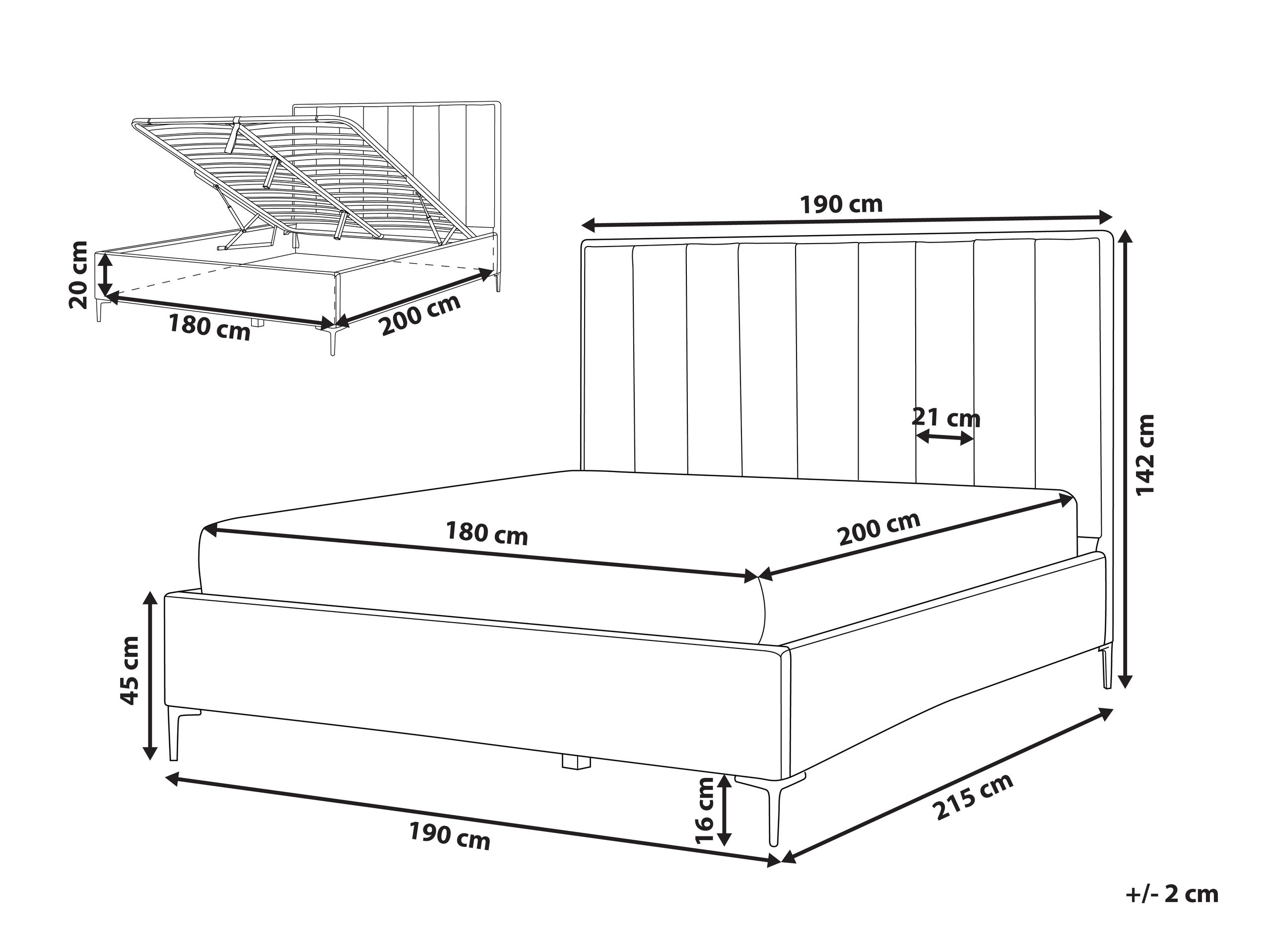 20 cm
180 cm
200 cm
190 cm
21 cm
142 cm
180 cm
200 cm
45 cm
16 cm
190 cm
215 cm
+/- 2 cm