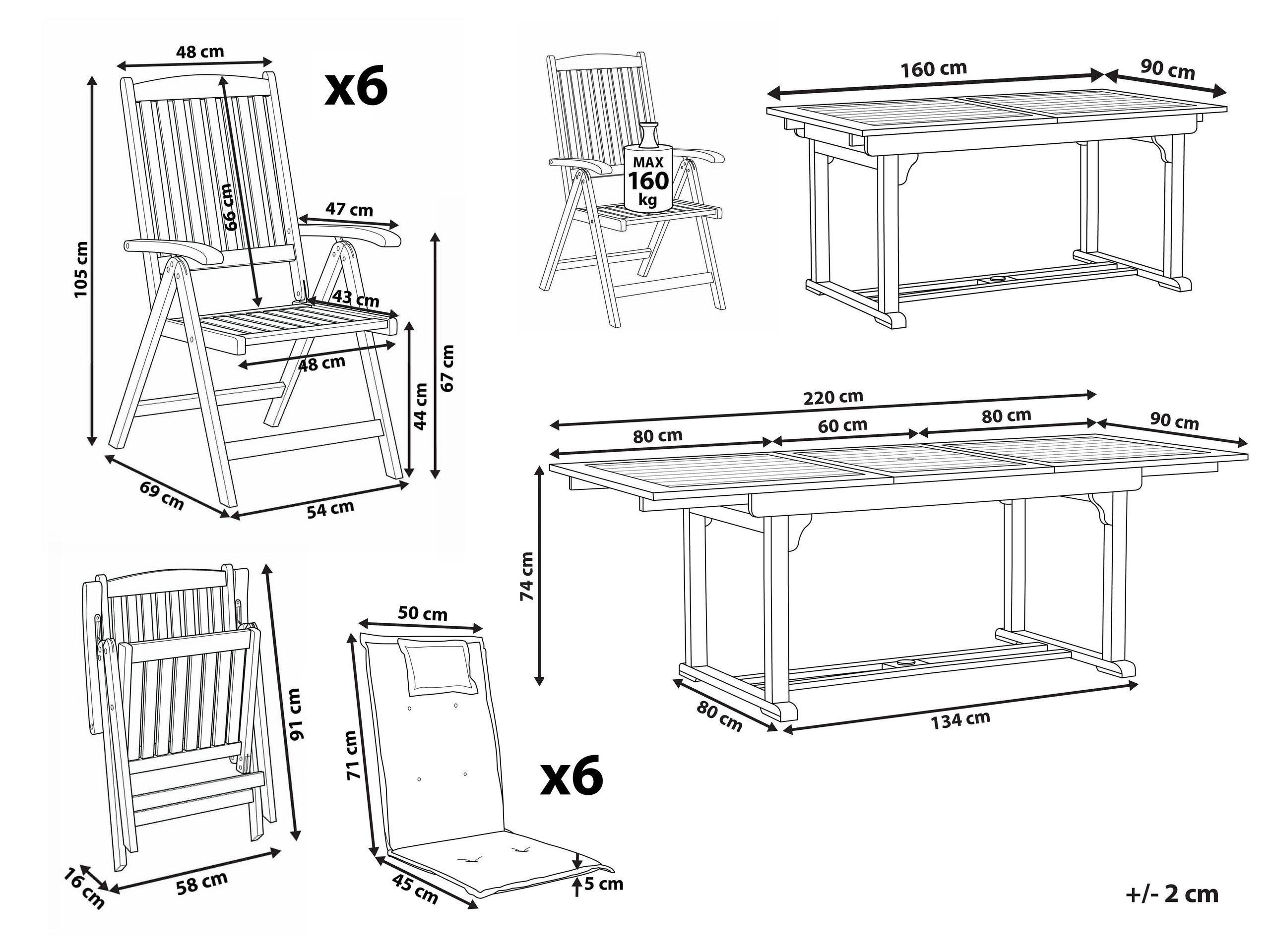 48 cm
x6
105 cm
66 cm
47 cm
43 cm
48 cm
44 cm
67 cm
69 cm
54 cm

MAX
160
kg

160 cm
90 cm

220 cm
80 cm
60 cm
80 cm
90 cm
74 cm
80 cm
134 cm

91 cm
16 cm
58 cm

50 cm
71 cm
45 cm
5 cm
x6

+/- 2 cm