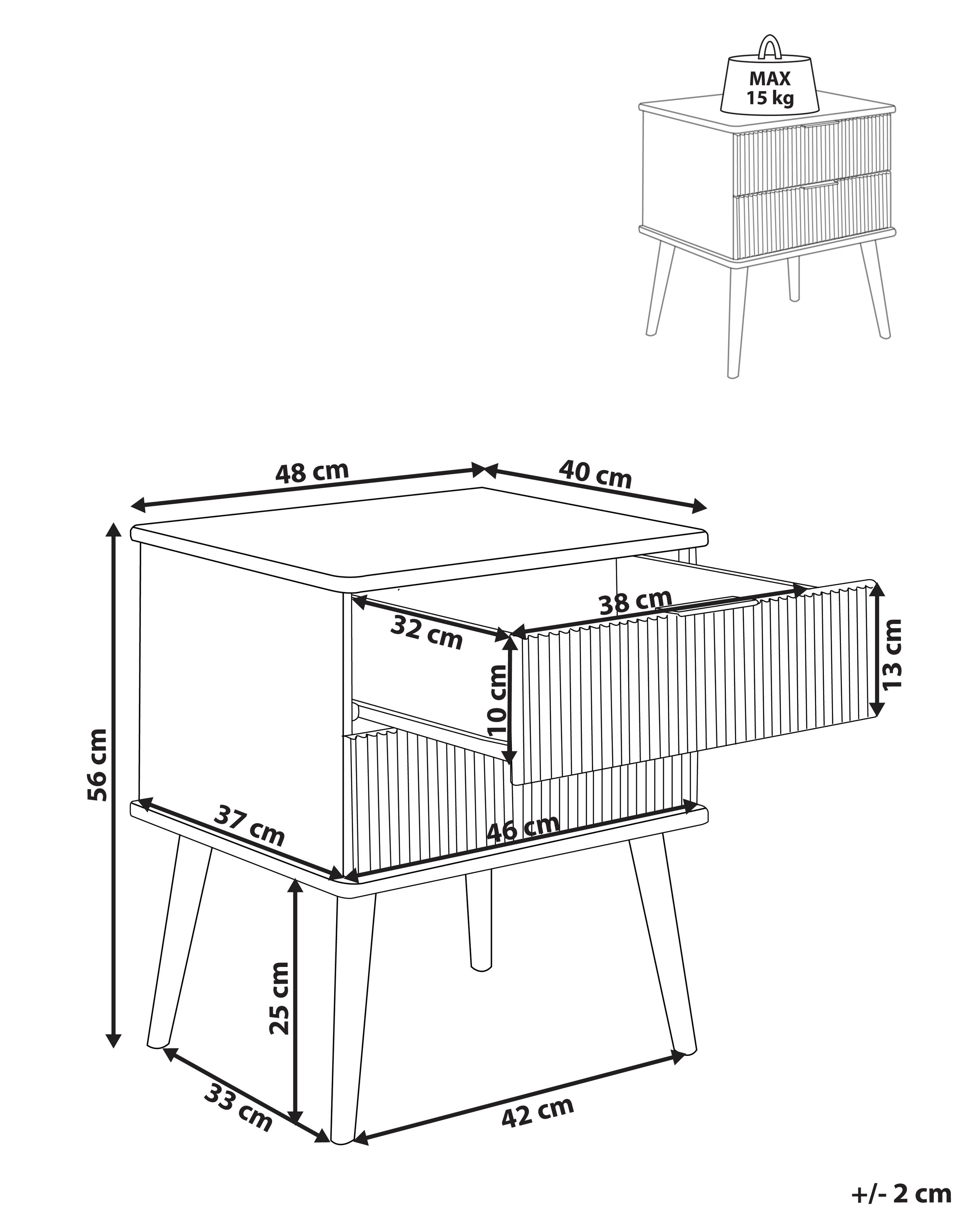 MAX
15 kg

48 cm
40 cm
38 cm
32 cm
13 cm
10 cm
56 cm
37 cm
46 cm
25 cm
33 cm
42 cm

+/- 2 cm