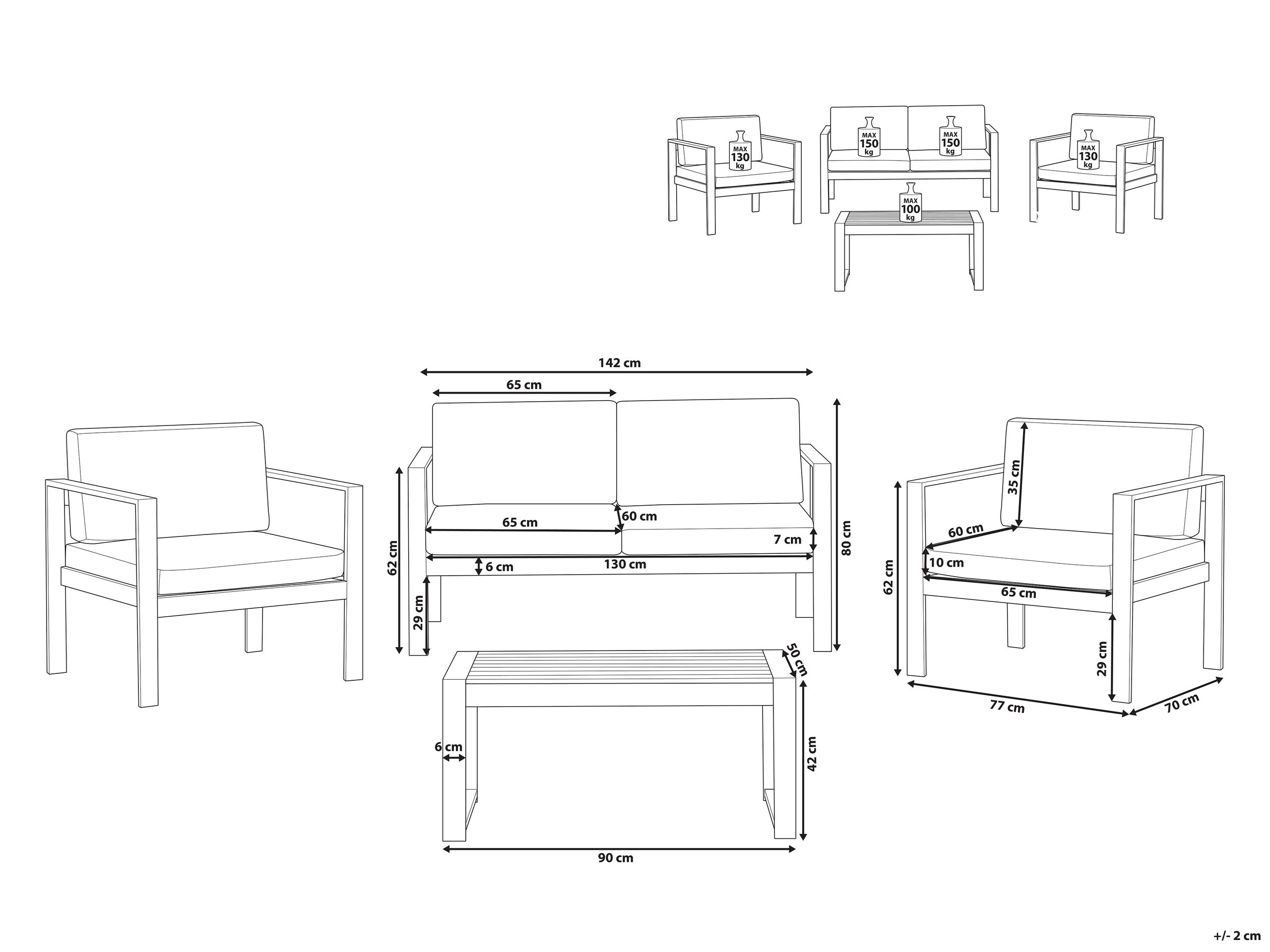 MAX 130 kg

MAX 150 kg

MAX 150 kg

MAX 130 kg

MAX 100 kg

142 cm

65 cm

65 cm

60 cm

7 cm

6 cm

130 cm

62 cm

29 cm

80 cm

50 cm

6 cm

42 cm

90 cm

35 cm

60 cm

10 cm

65 cm

62 cm

29 cm

77 cm

70 cm

+/- 2 cm