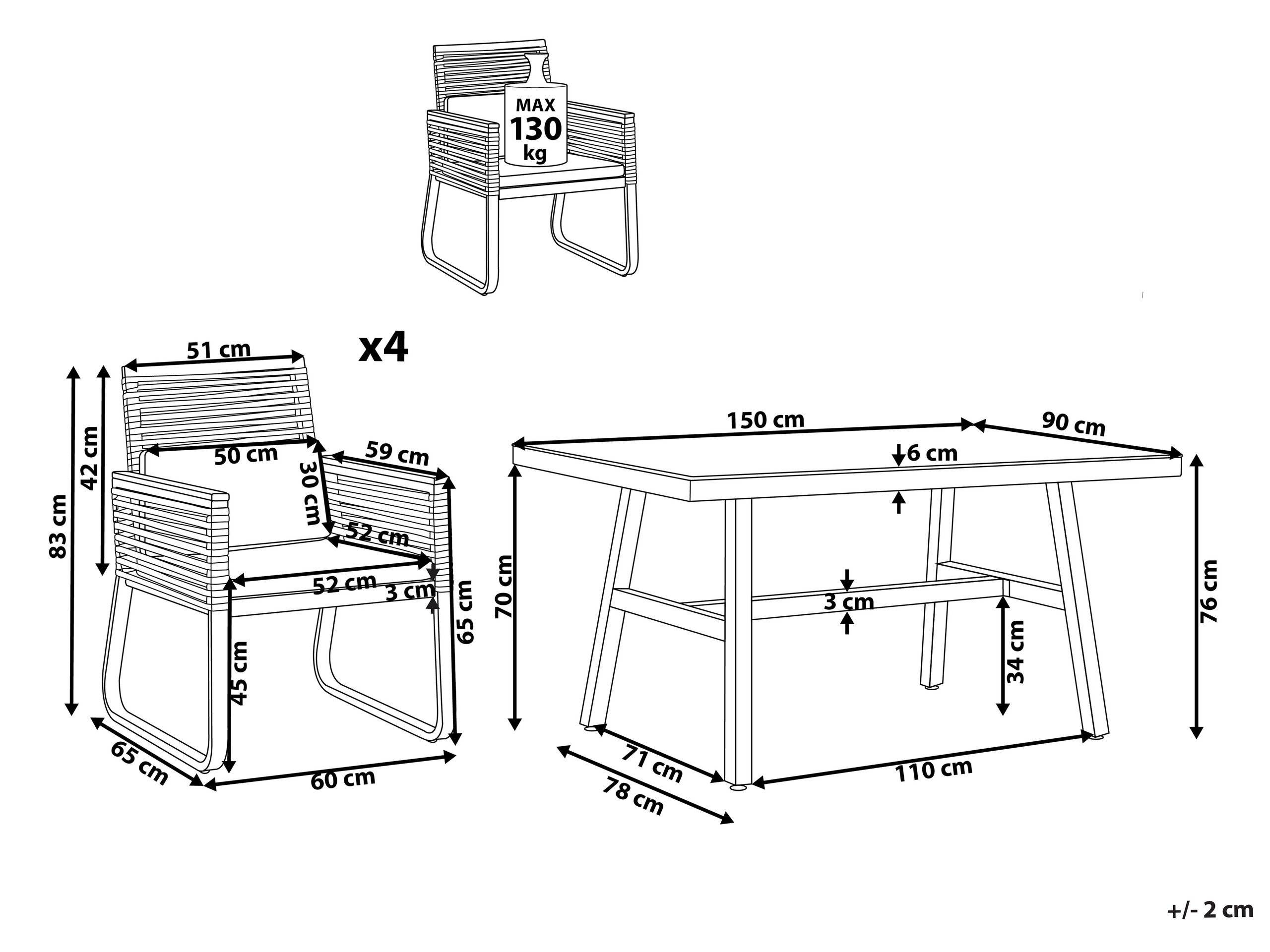 MAX
130
kg

x4

51 cm
42 cm
83 cm
50 cm
30 cm
59 cm
52 cm
52 cm
3 cm
65 cm
45 cm
65 cm
60 cm

150 cm
90 cm
6 cm
70 cm
76 cm
3 cm
34 cm
71 cm
78 cm
110 cm

+/- 2 cm