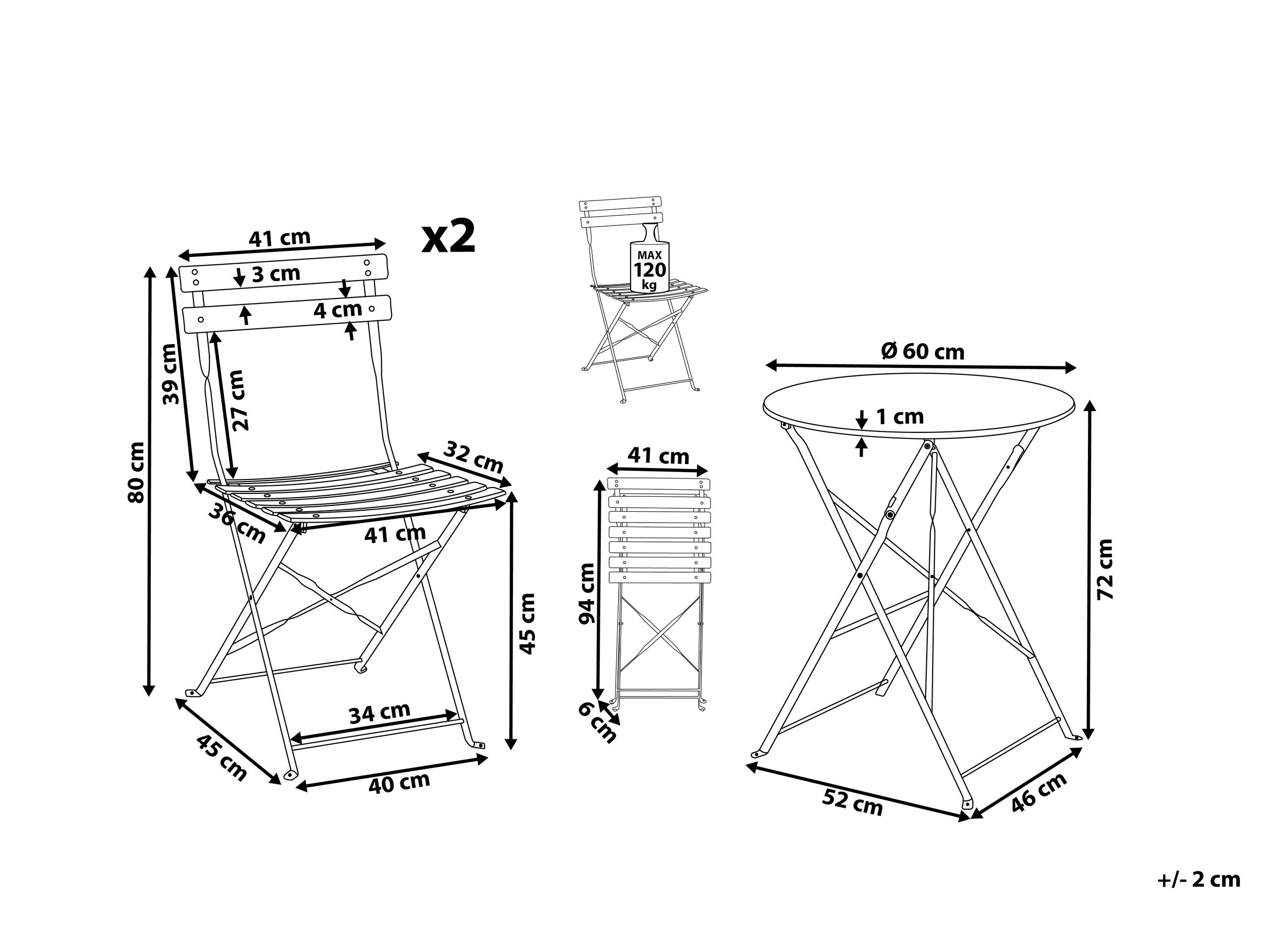 41 cm
x2
3 cm
4 cm
39 cm
27 cm
80 cm
32 cm
36 cm
41 cm
45 cm
34 cm
45 cm
40 cm

MAX
120
kg

41 cm
94 cm
6 cm

Ø 60 cm
1 cm
72 cm
52 cm
46 cm

+/- 2 cm