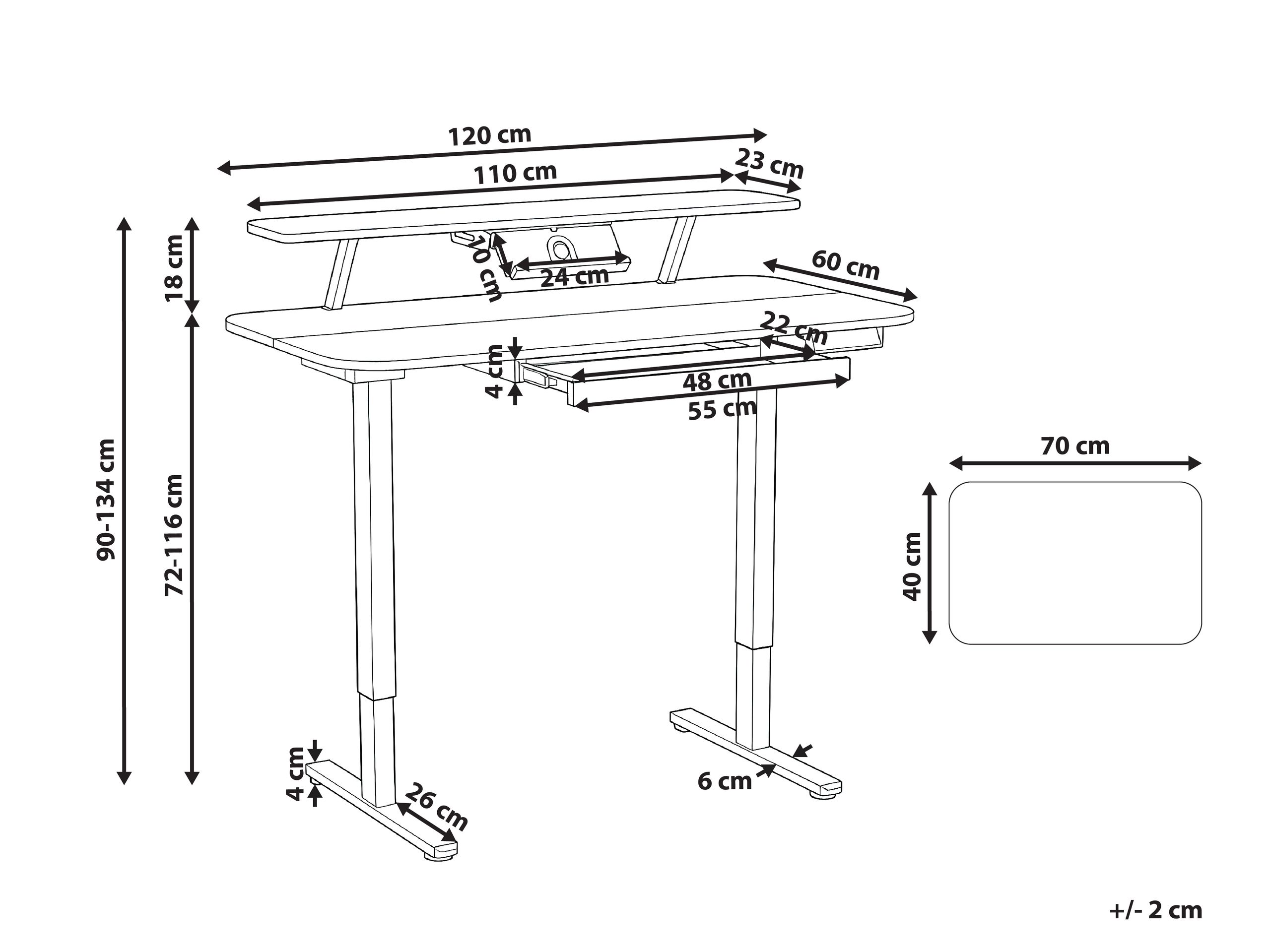 120 cm
110 cm
23 cm
18 cm
10 cm
24 cm
60 cm
22 cm
4 cm
48 cm
55 cm
90-134 cm
72-116 cm
70 cm
40 cm
4 cm
26 cm
6 cm
+/- 2 cm