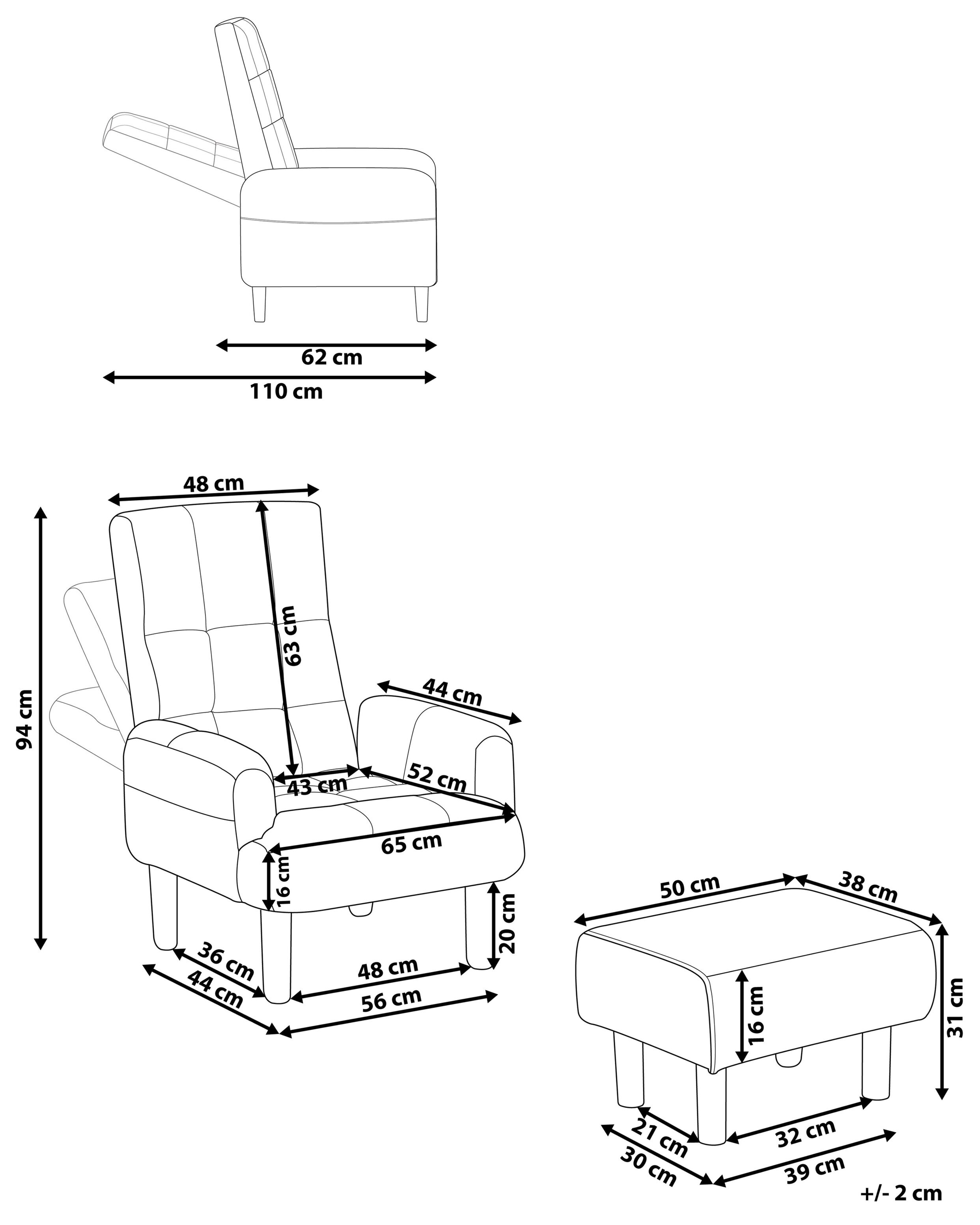 62 cm
110 cm

48 cm
94 cm
63 cm
44 cm
43 cm
52 cm
65 cm
16 cm
20 cm
36 cm
44 cm
48 cm
56 cm

50 cm
38 cm
16 cm
31 cm
21 cm
30 cm
32 cm
39 cm

+/- 2 cm