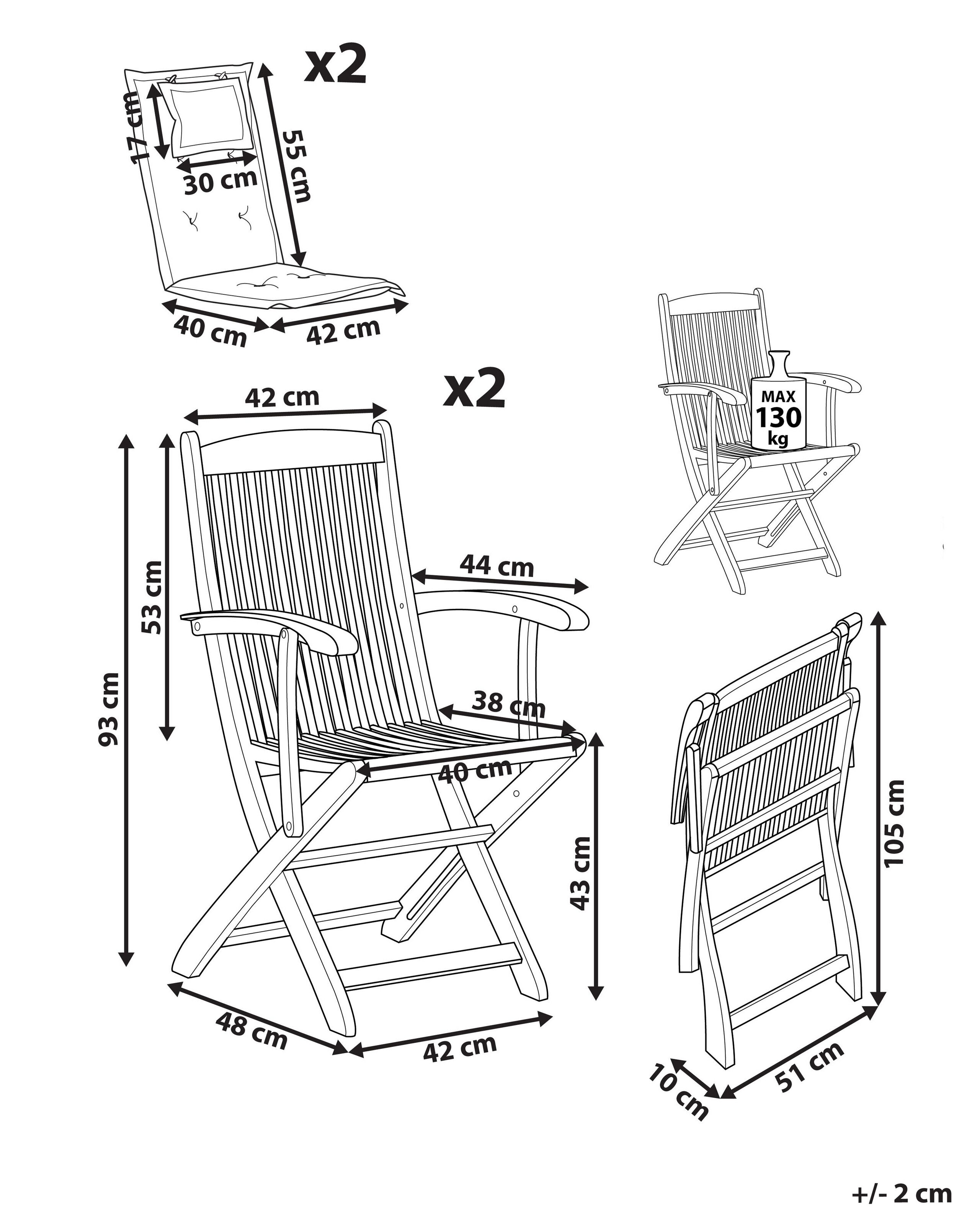 x2

17 cm

30 cm

55 cm

40 cm

42 cm

x2

42 cm

53 cm

93 cm

44 cm

38 cm

40 cm

43 cm

48 cm

42 cm

MAX 130 kg

105 cm

10 cm

51 cm

+/- 2 cm