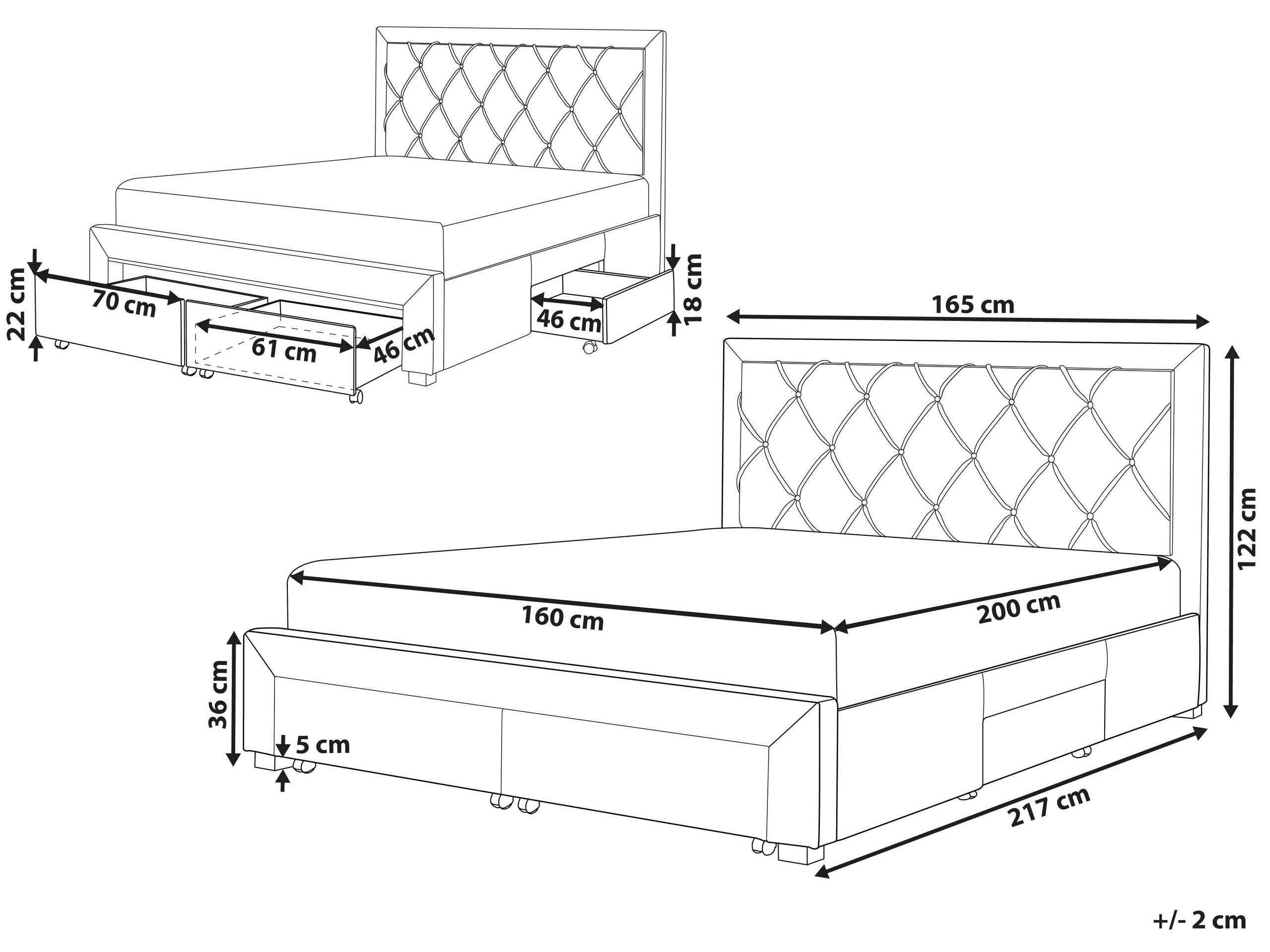 22 cm
70 cm
61 cm
46 cm
46 cm
18 cm
165 cm
122 cm
160 cm
200 cm
36 cm
5 cm
217 cm
+/- 2 cm