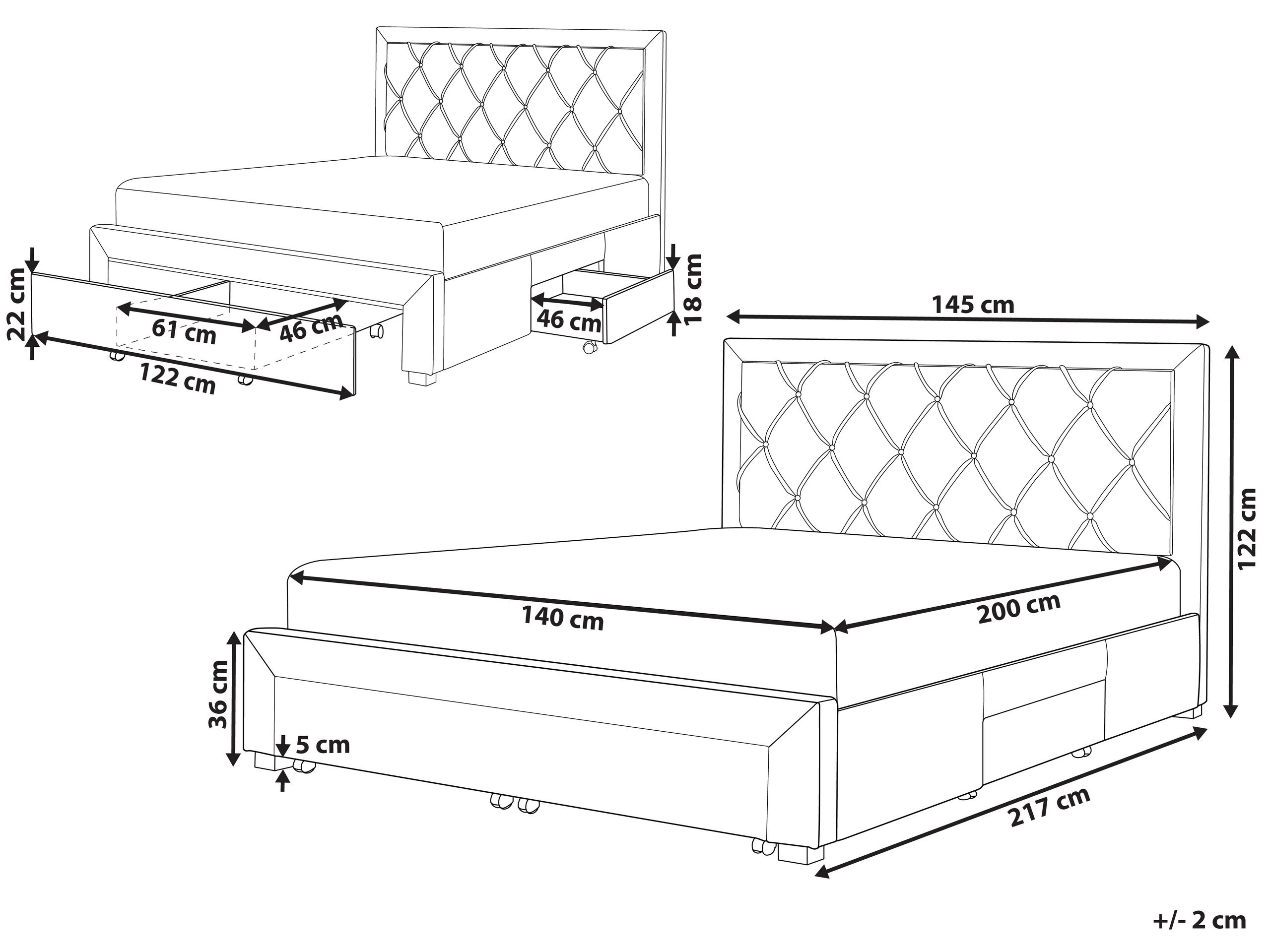 22 cm
61 cm
46 cm
122 cm
46 cm
18 cm
145 cm
122 cm
140 cm
200 cm
36 cm
5 cm
217 cm
+/- 2 cm