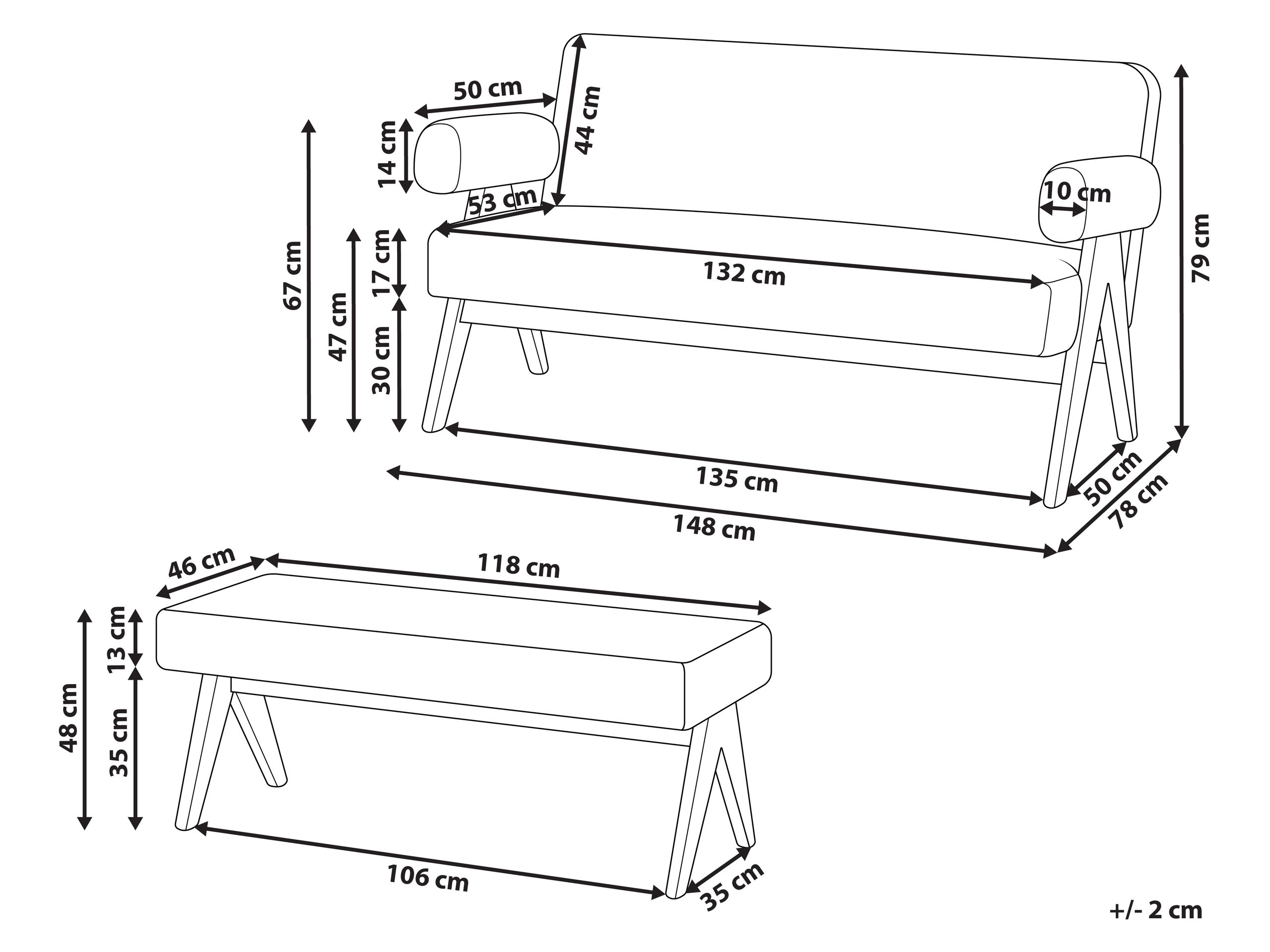 50 cm
44 cm
14 cm
53 cm
10 cm
79 cm
67 cm
47 cm
17 cm
30 cm
132 cm
135 cm
148 cm
50 cm
78 cm
46 cm
118 cm
13 cm
48 cm
35 cm
106 cm
35 cm
+/- 2 cm