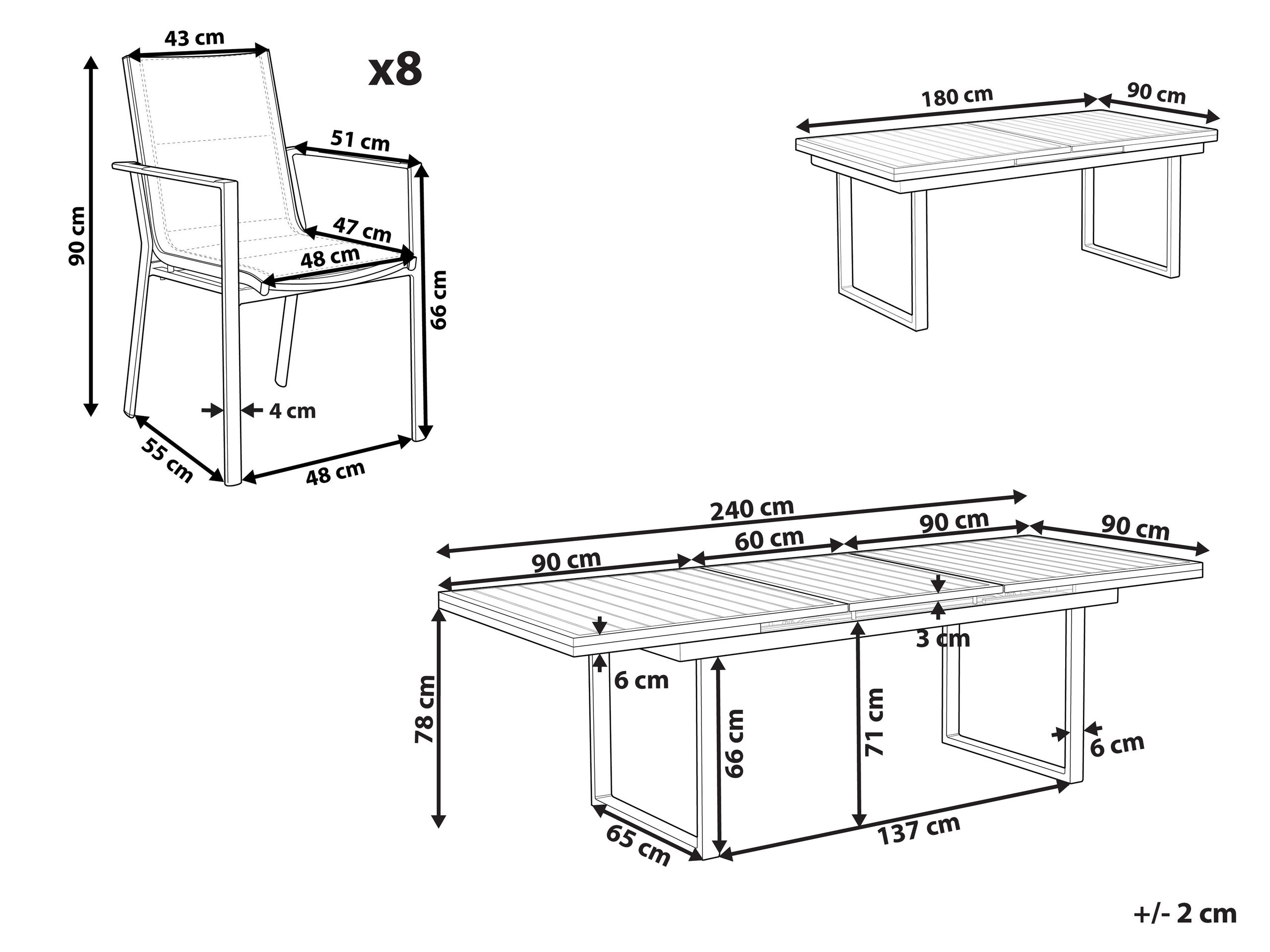 43 cm
x8
90 cm
51 cm
47 cm
48 cm
66 cm
4 cm
55 cm
48 cm

180 cm
90 cm

240 cm
90 cm
60 cm
90 cm
90 cm
3 cm
6 cm
78 cm
66 cm
71 cm
6 cm
65 cm
137 cm

+/- 2 cm