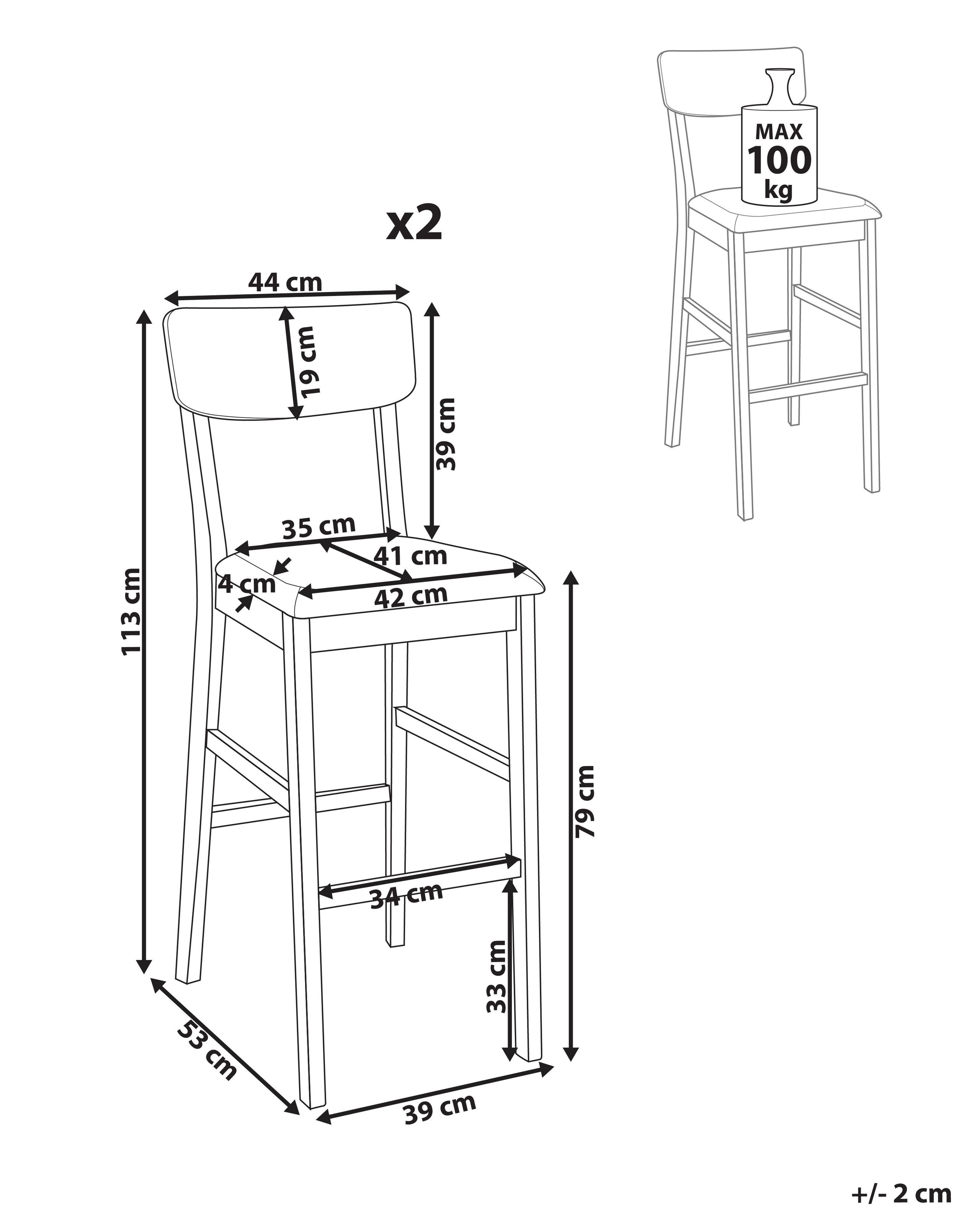 MAX
100
kg

x2

44 cm
19 cm
39 cm
113 cm
35 cm
41 cm
4 cm
42 cm
79 cm
34 cm
33 cm
53 cm
39 cm

+/- 2 cm