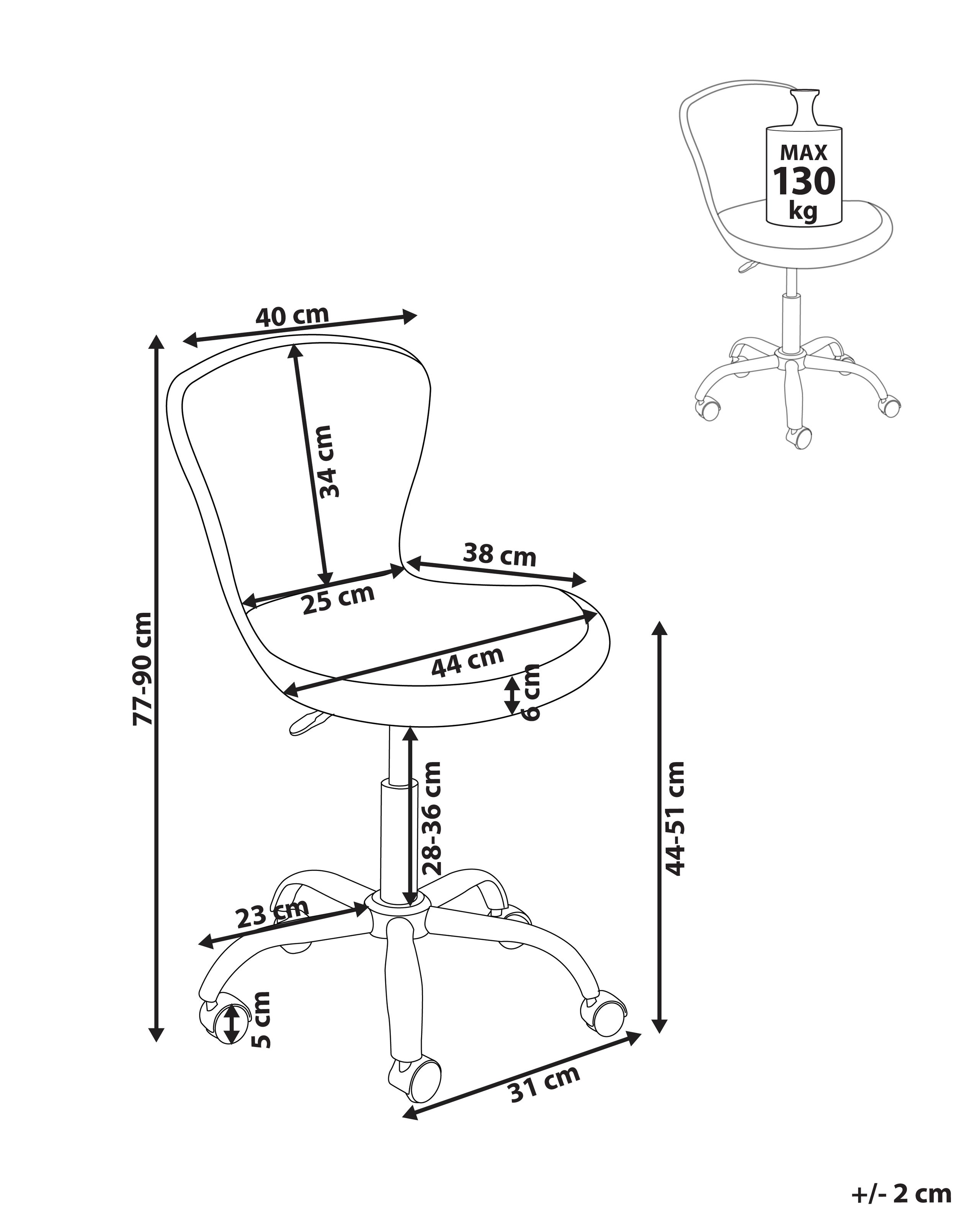 MAX
130
kg

40 cm
34 cm
38 cm
25 cm
44 cm
6 cm
77-90 cm
28-36 cm
44-51 cm
23 cm
5 cm
31 cm

+/- 2 cm